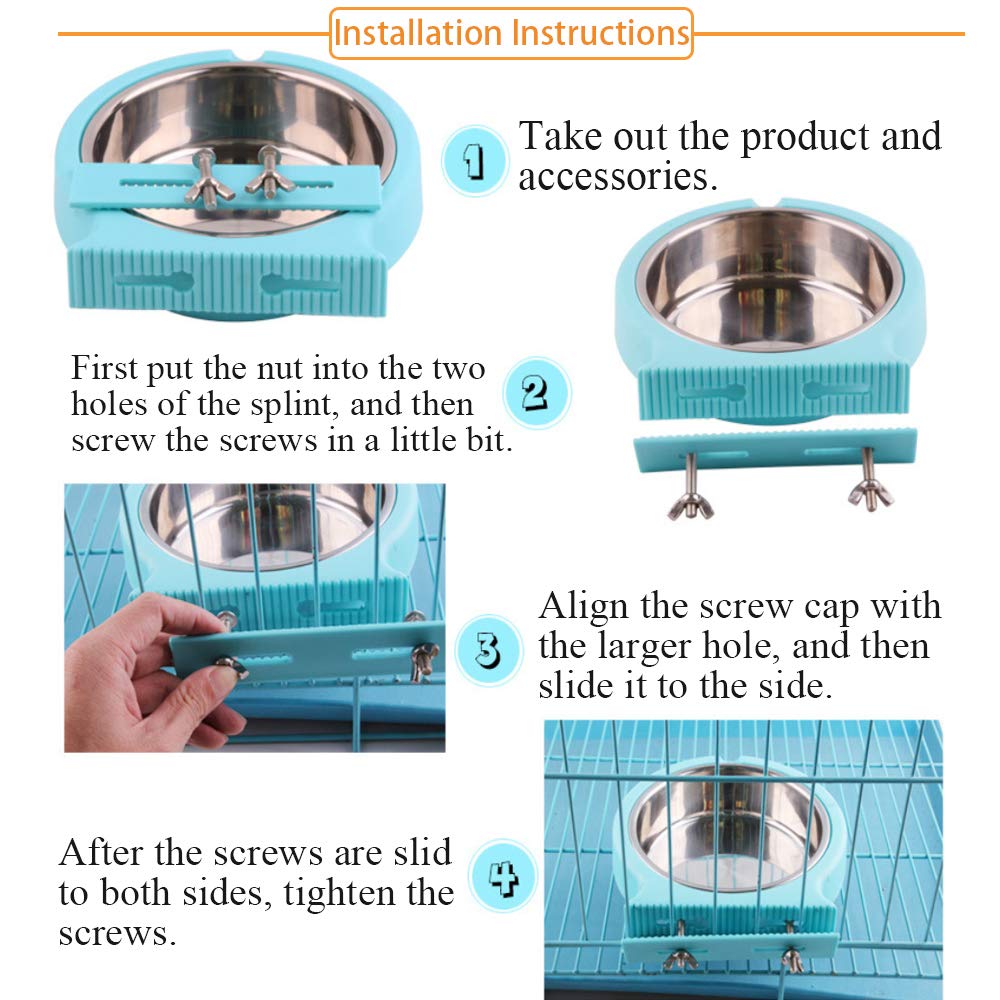 Installation Instructions

1 Take out the product and accessories.

First put the nut into the two holes of the splint, and then screw the screws in a little bit. 2

3 Align the screw cap with the larger hole, and then slide it to the side.

After the screws are slid to both sides, tighten the screws. 4