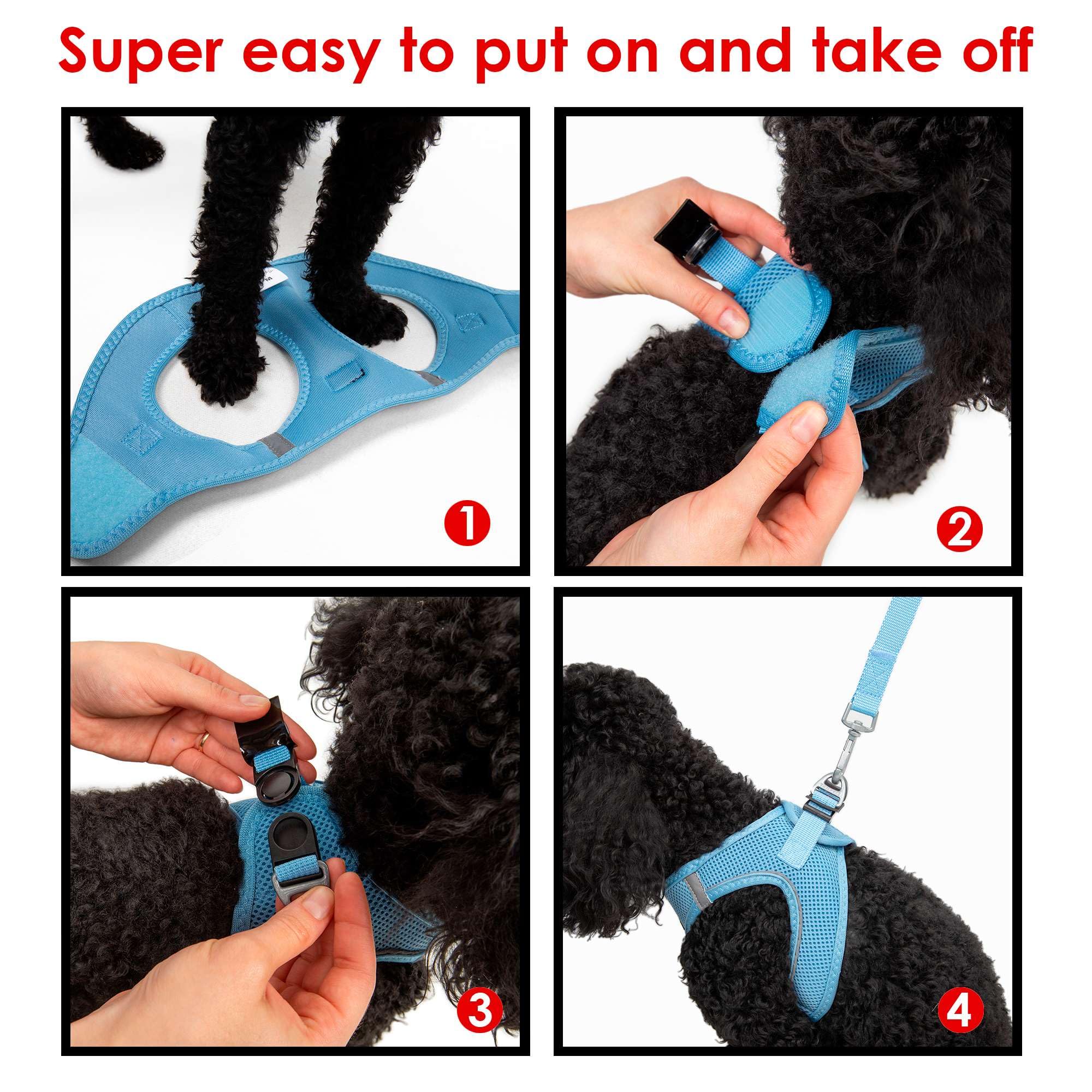 Super easy to put on and take off

1

2

3

4