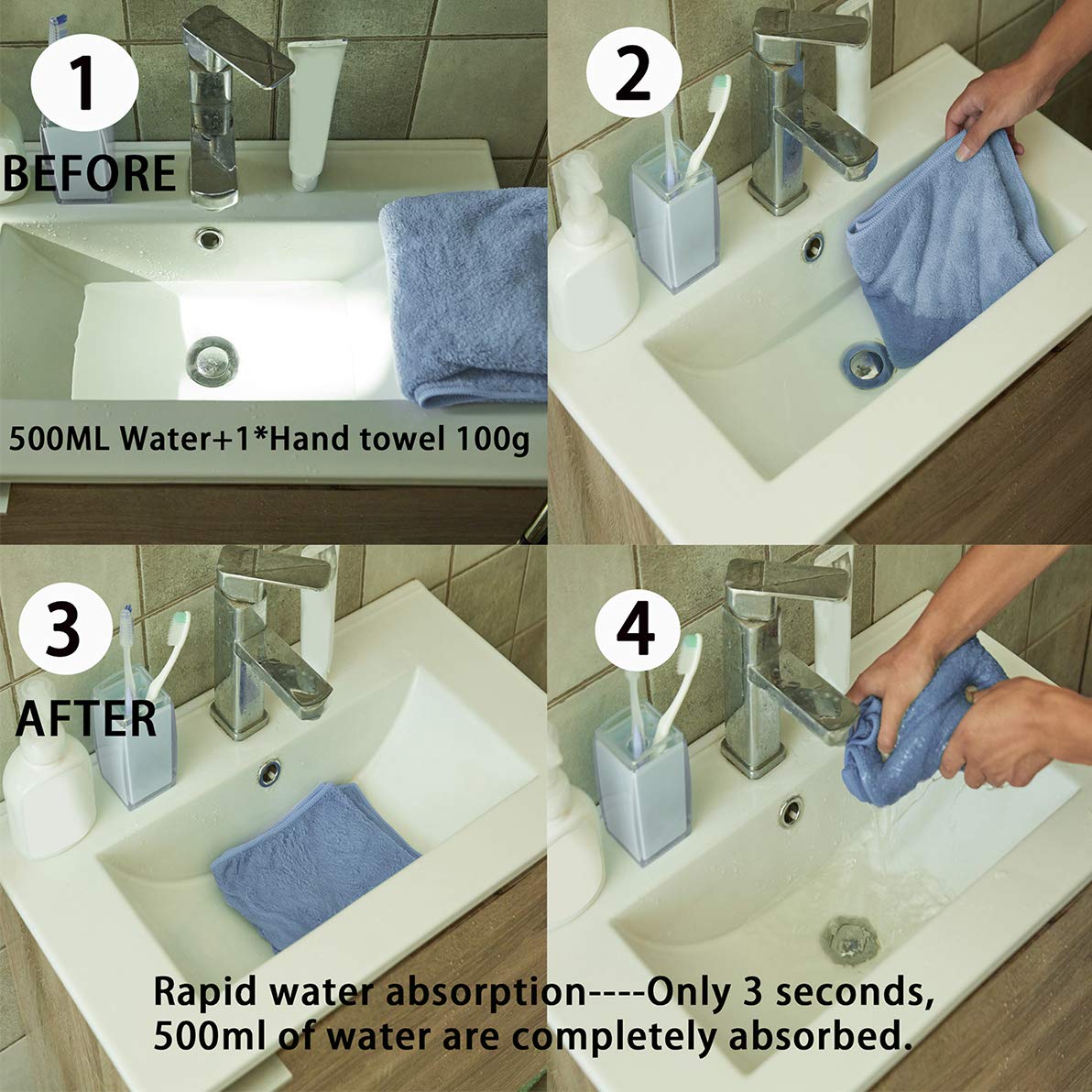 1
BEFORE
500ML Water+1*Hand towel 100g

2

3
AFTER

4

Rapid water absorption----Only 3 seconds, 500ml of water are completely absorbed.