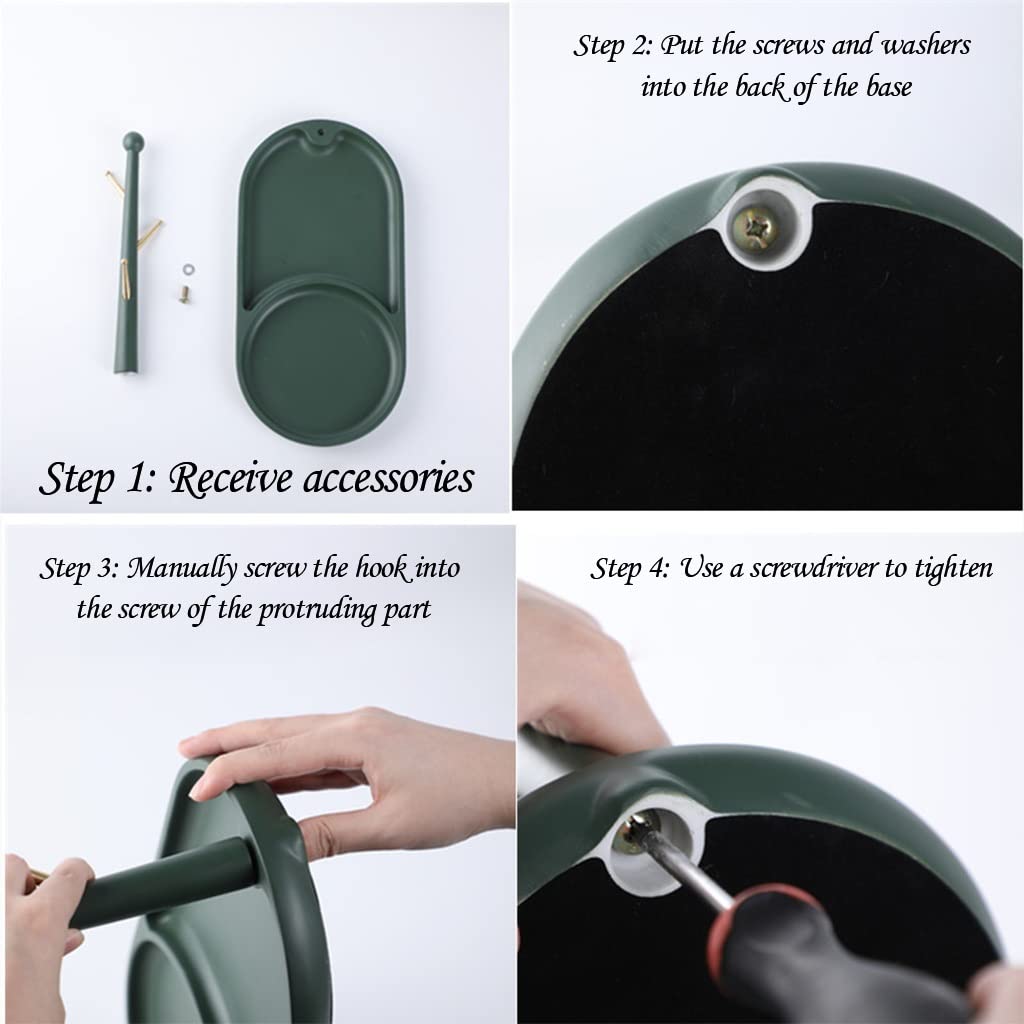 Step 1: Receive accessories

Step 2: Put the screws and washers into the back of the base

Step 3: Manually screw the hook into the screw of the protruding part

Step 4: Use a screwdriver to tighten