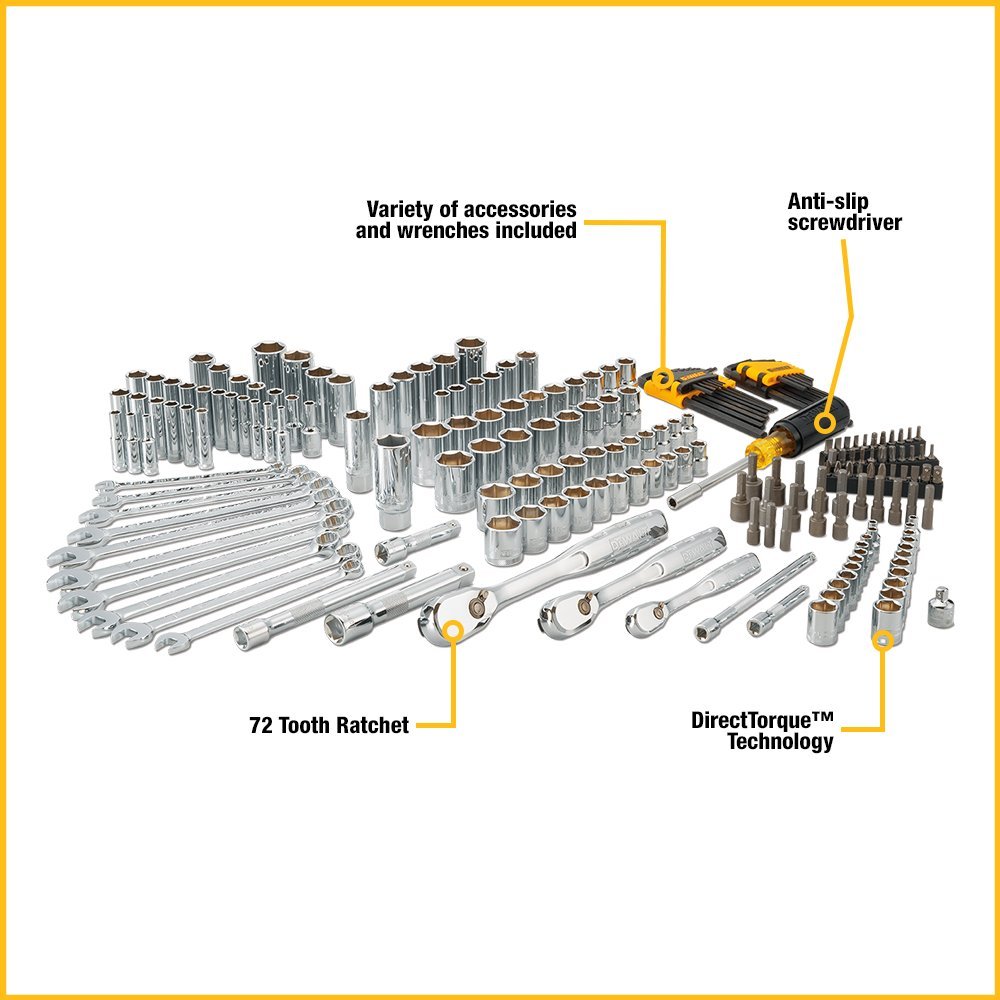 Variety of accessories and wrenches included

Anti-slip screwdriver

72 Tooth Ratchet

DirectTorque™ Technology