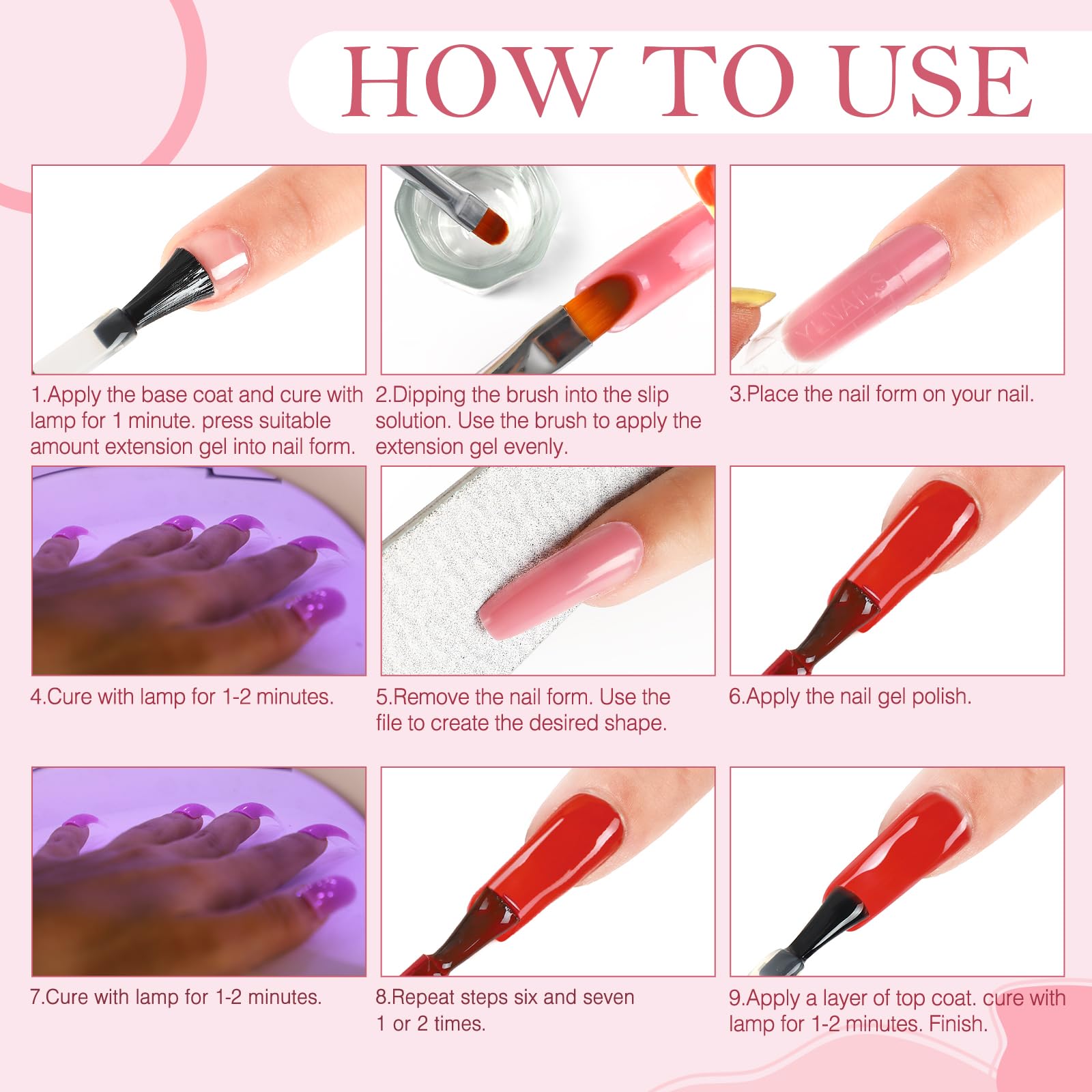 HOW TO USE

1.Apply the base coat and cure with lamp for 1 minute. press suitable amount extension gel into nail form.

2.Dipping the brush into the slip solution. Use the brush to apply the extension gel evenly.

YLNAILS

3.Place the nail form on your nail.

4.Cure with lamp for 1-2 minutes.

5.Remove the nail form. Use the file to create the desired shape.

6.Apply the nail gel polish.

7.Cure with lamp for 1-2 minutes.

8.Repeat steps six and seven 1 or 2 times.

9.Apply a layer of top coat. cure with lamp for 1-2 minutes. Finish.