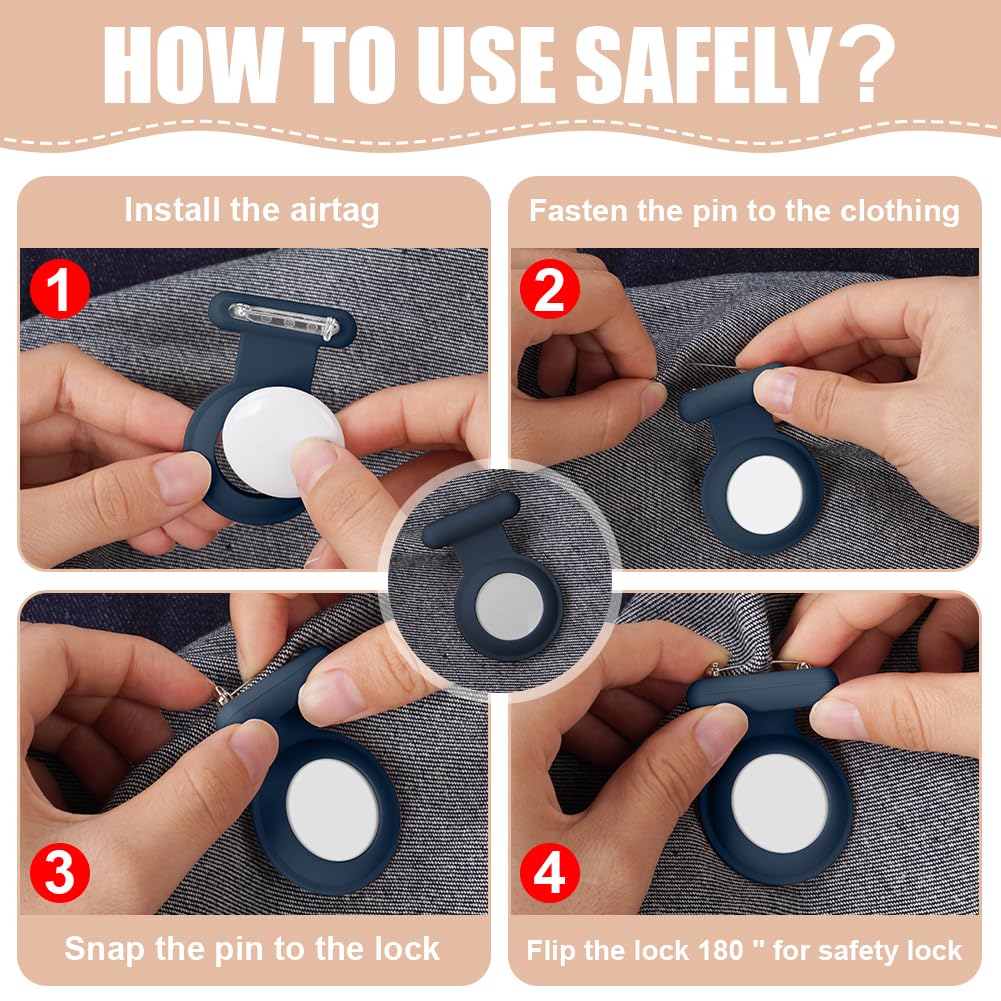 HOW TO USE SAFELY?

Install the airtag

1

Fasten the pin to the clothing

2

3

Snap the pin to the lock

4

Flip the lock 180 " for safety lock