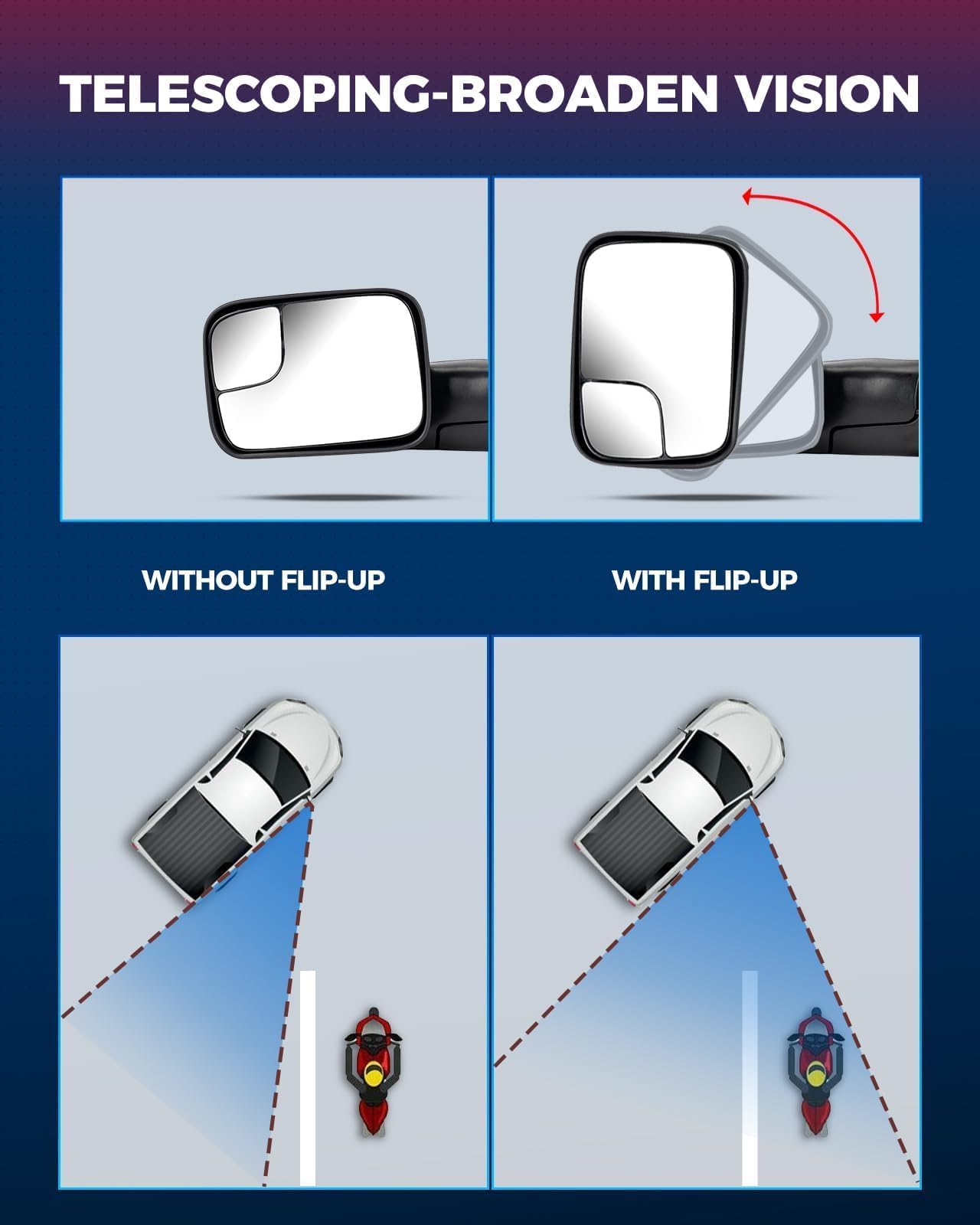 TELESCOPING-BROADEN VISION

WITHOUT FLIP-UP

WITH FLIP-UP