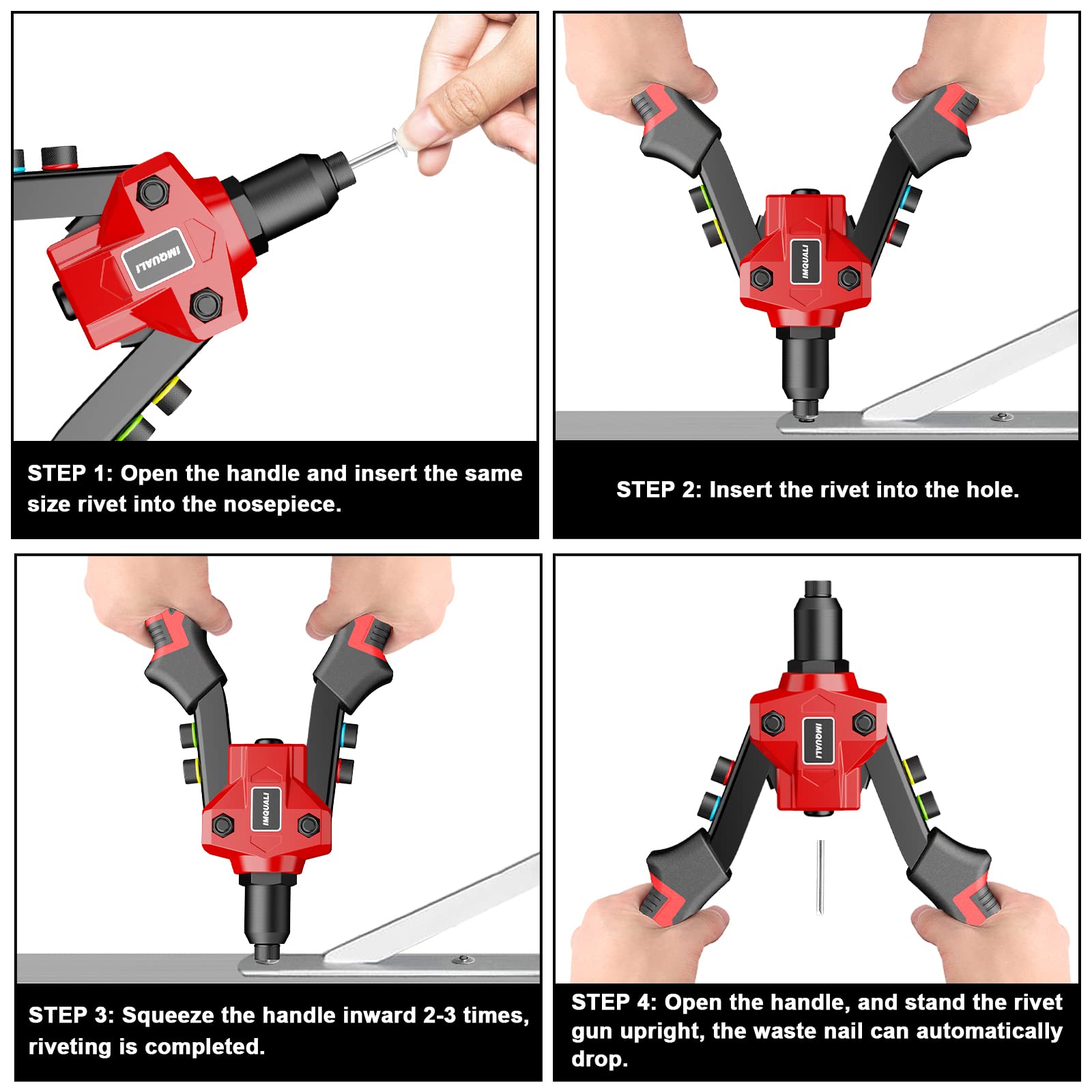 IMQUALI

STEP 1: Open the handle and insert the same size rivet into the nosepiece.

IMQUALI

STEP 2: Insert the rivet into the hole.

IMQUALI

STEP 3: Squeeze the handle inward 2-3 times, riveting is completed.

IMQUALI

STEP 4: Open the handle, and stand the rivet gun upright, the waste nail can automatically drop.