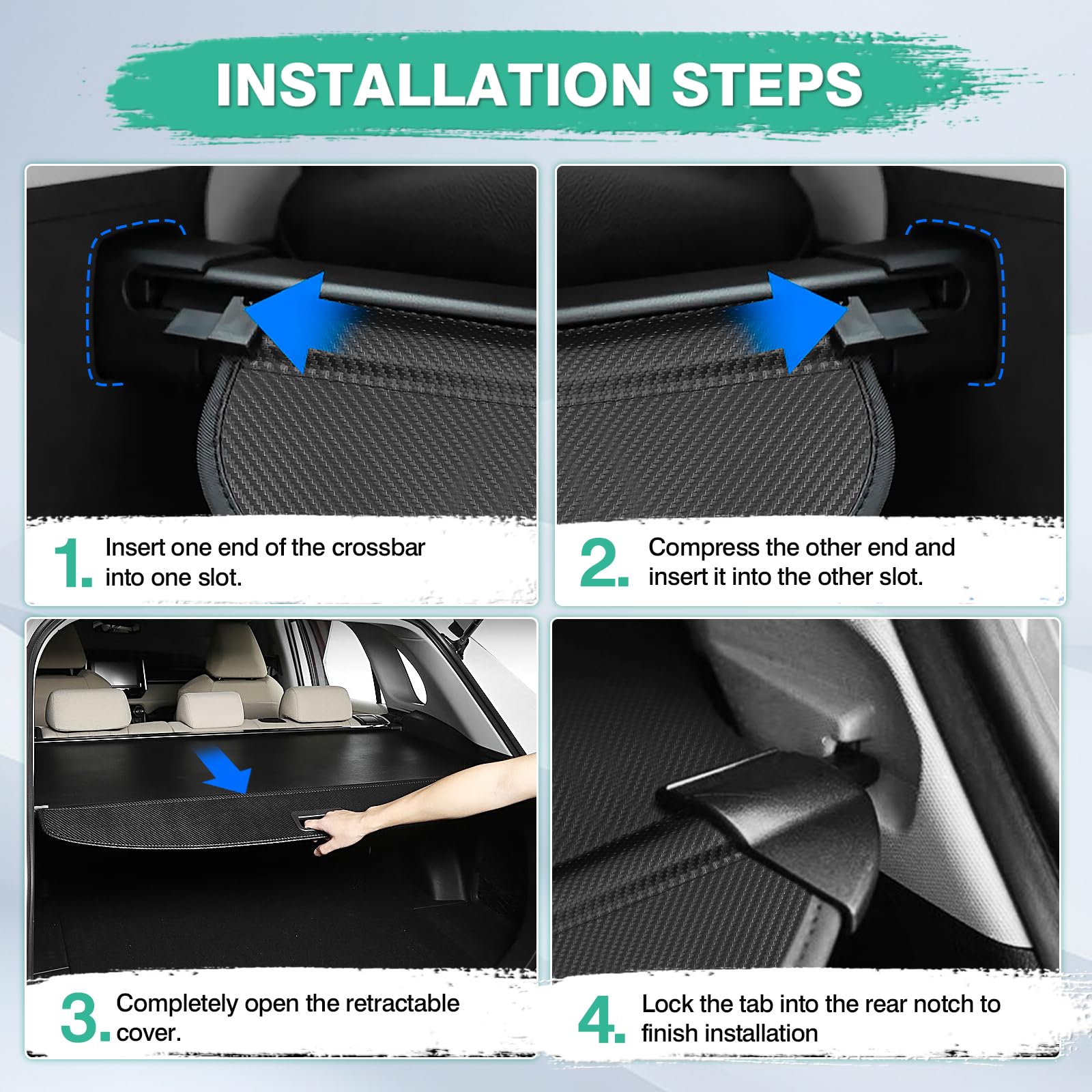 INSTALLATION STEPS

1. Insert one end of the crossbar into one slot.

2. Compress the other end and insert it into the other slot.

3. Completely open the retractable cover.

4. Lock the tab into the rear notch to finish installation