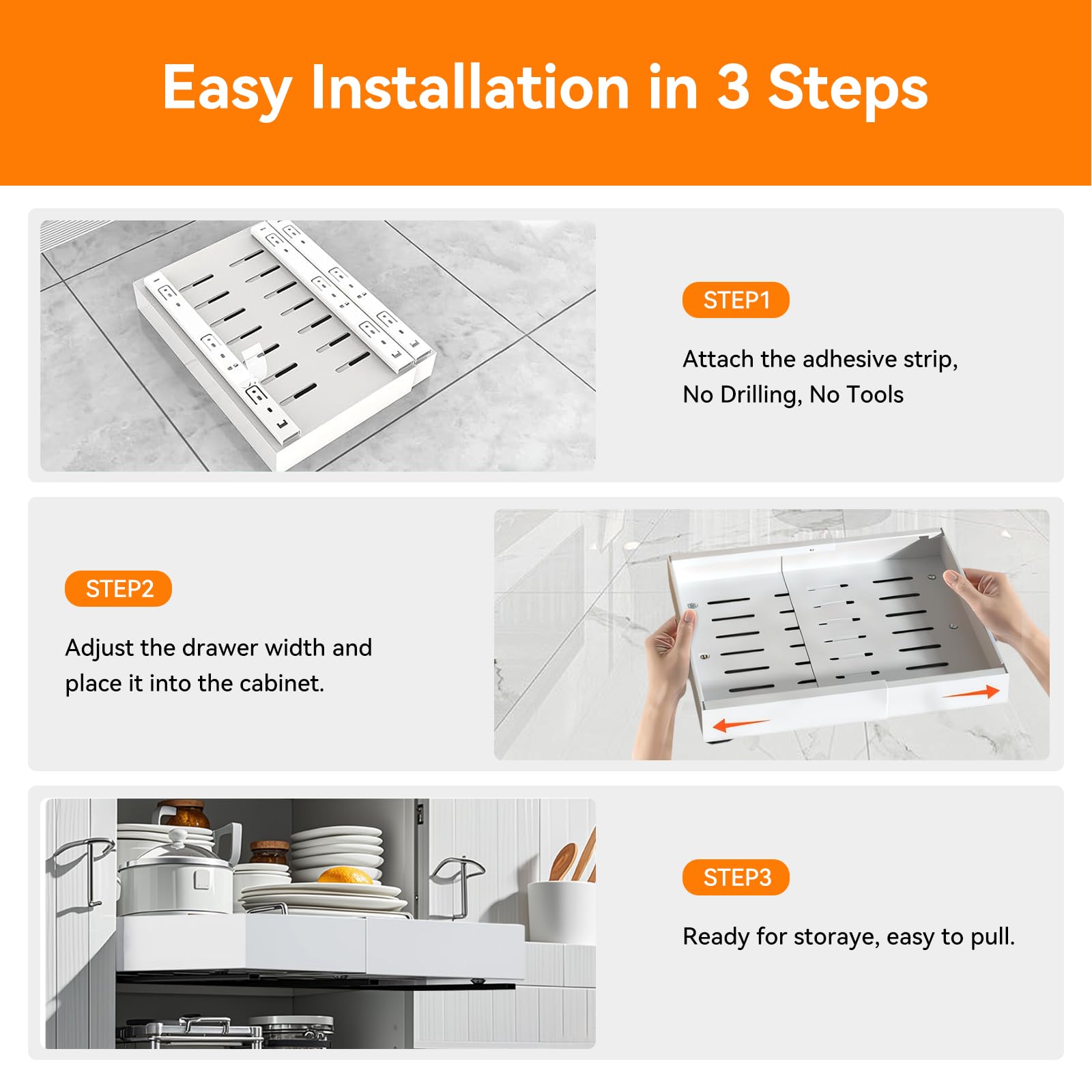 Easy Installation in 3 Steps

STEP1

Attach the adhesive strip, No Drilling, No Tools

STEP2

Adjust the drawer width and place it into the cabinet.

STEP3

Ready for storaye, easy to pull.