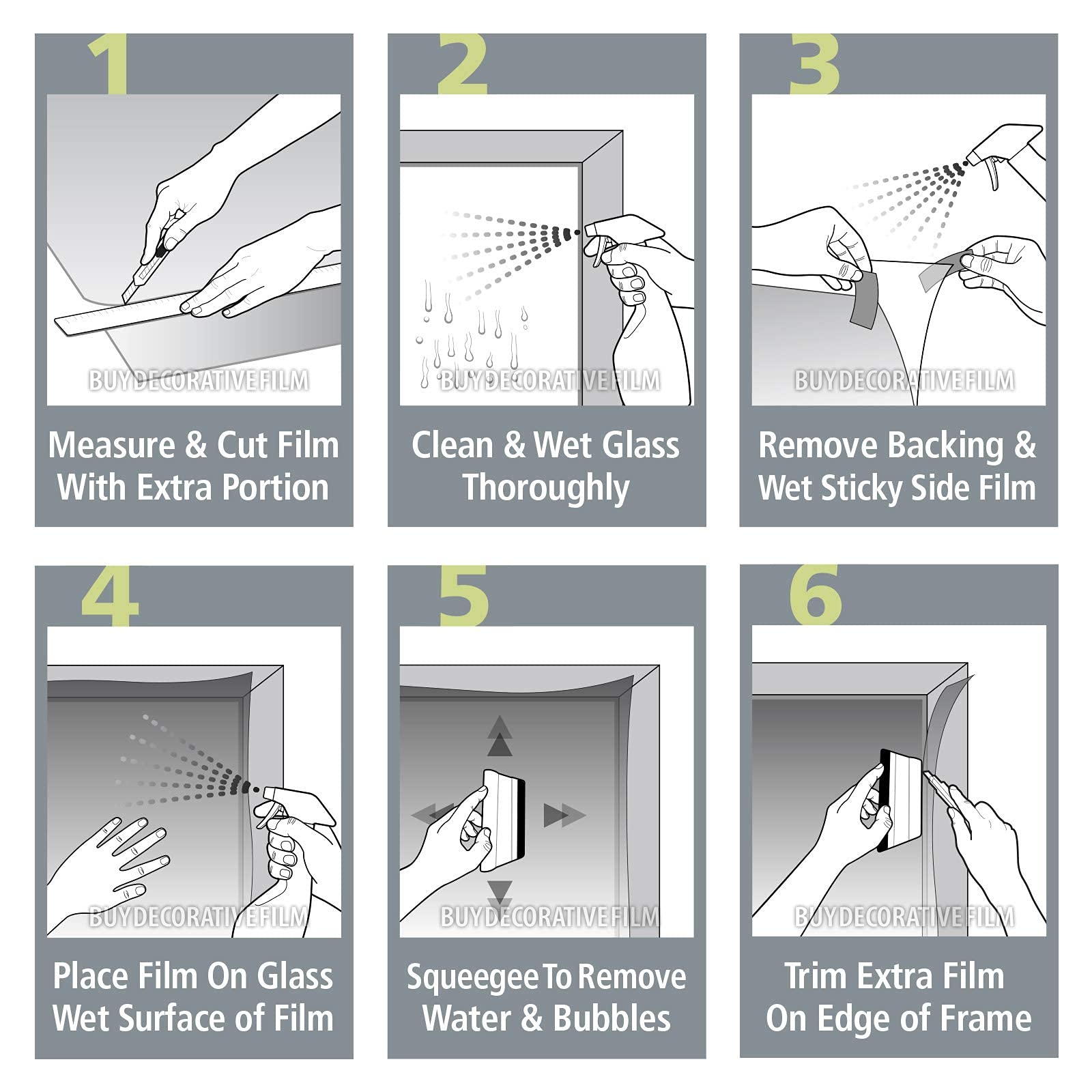 1

BUYDECORATIVEFILM

Measure & Cut Film With Extra Portion

2

BUYDECORATIVEFILM

Clean & Wet Glass Thoroughly

3

BUYDECORATIVEFILM

Remove Backing & Wet Sticky Side Film

4

BUYDECORATIVEFILM

Place Film On Glass Wet Surface of Film

5

BUYDECORATIVEFILM

Squeegee To Remove Water & Bubbles

6

BUYDECORATIVEFILM

Trim Extra Film On Edge of Frame