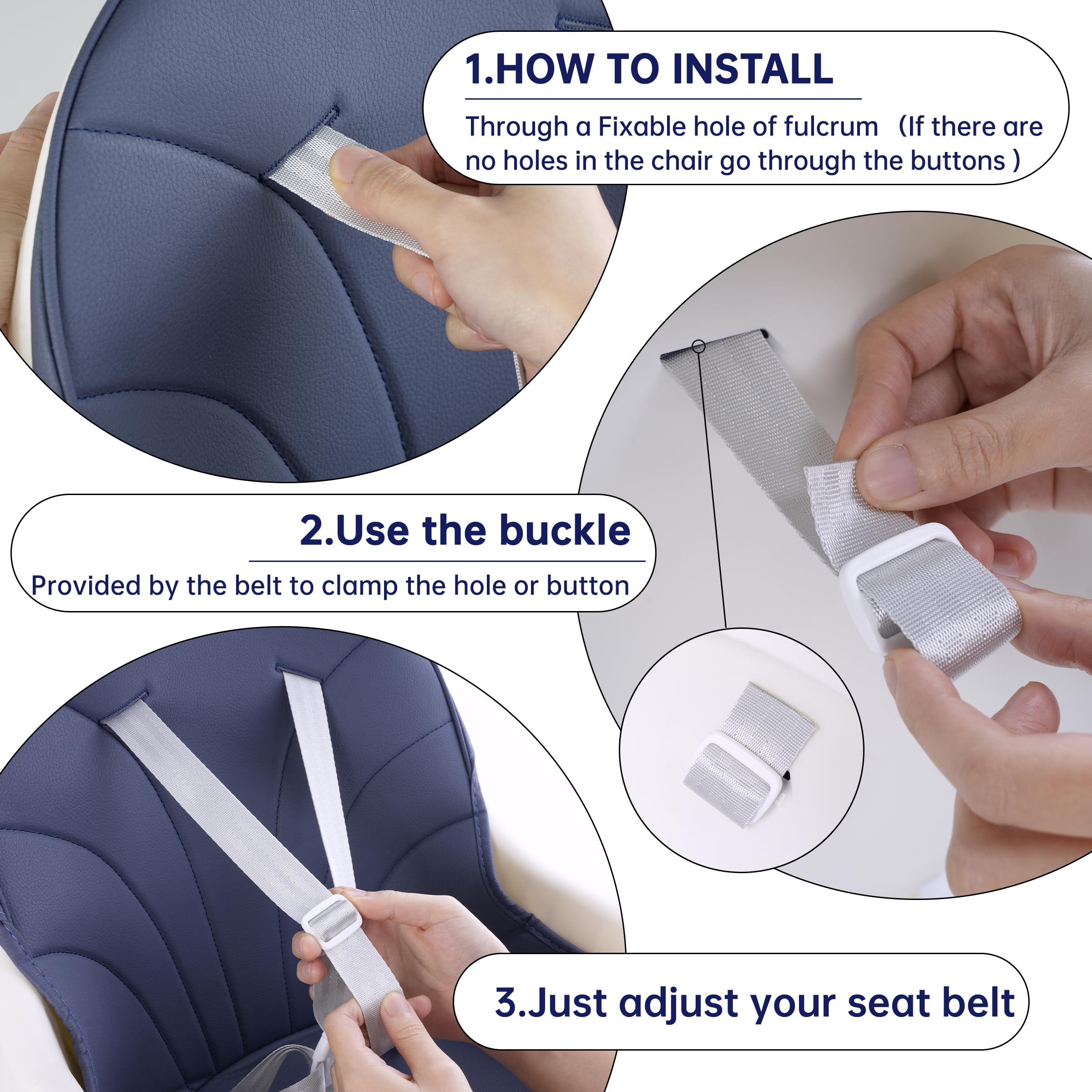 1.HOW TO INSTALL

Through a Fixable hole of fulcrum （If there are no holes in the chair go through the buttons )

2.Use the buckle

Provided by the belt to clamp the hole or button

3.Just adjust your seat belt