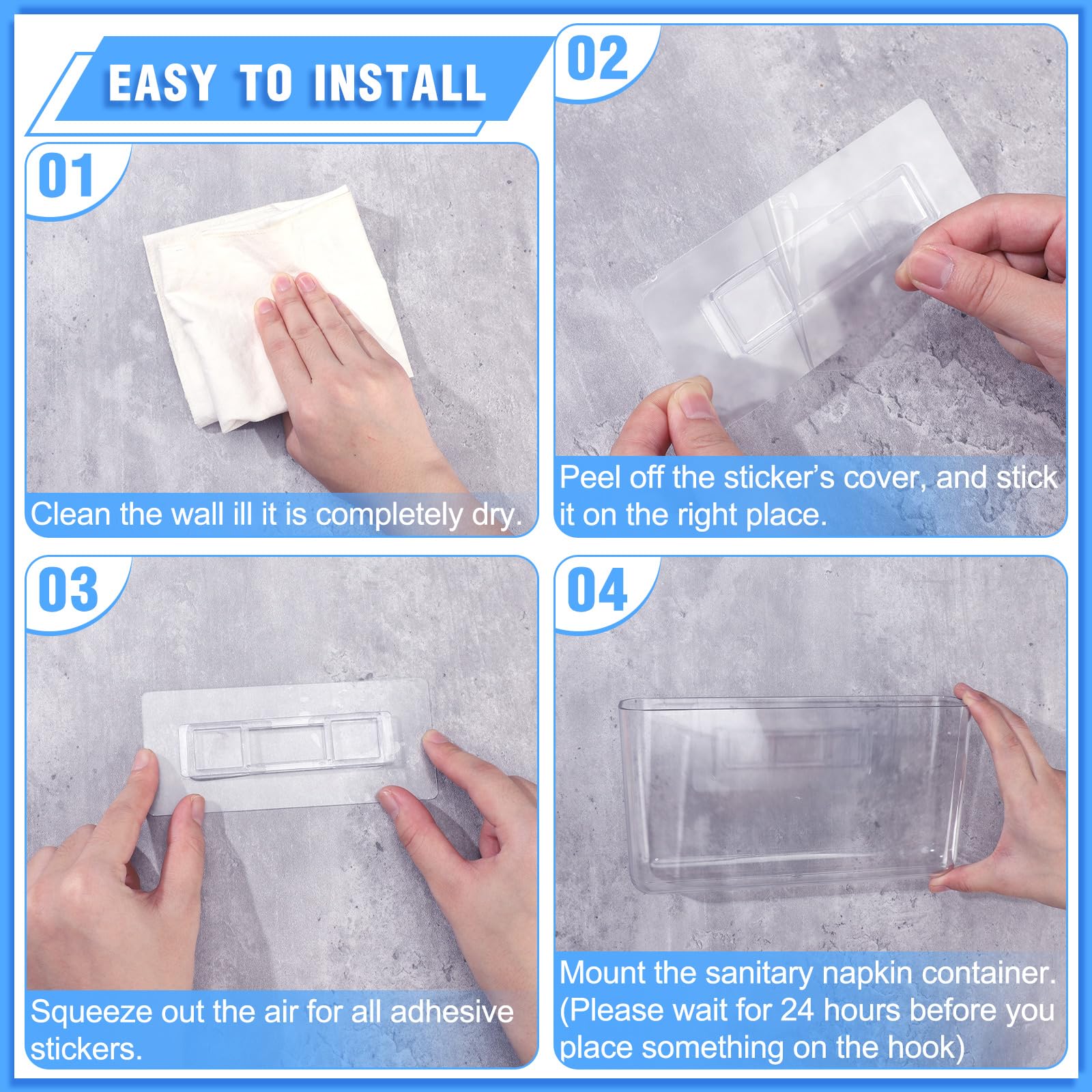 EASY TO INSTALL

01

Clean the wall ill it is completely dry.

02

Peel off the sticker's cover, and stick it on the right place.

03

Squeeze out the air for all adhesive stickers.

04

Mount the sanitary napkin container. (Please wait for 24 hours before you place something on the hook)