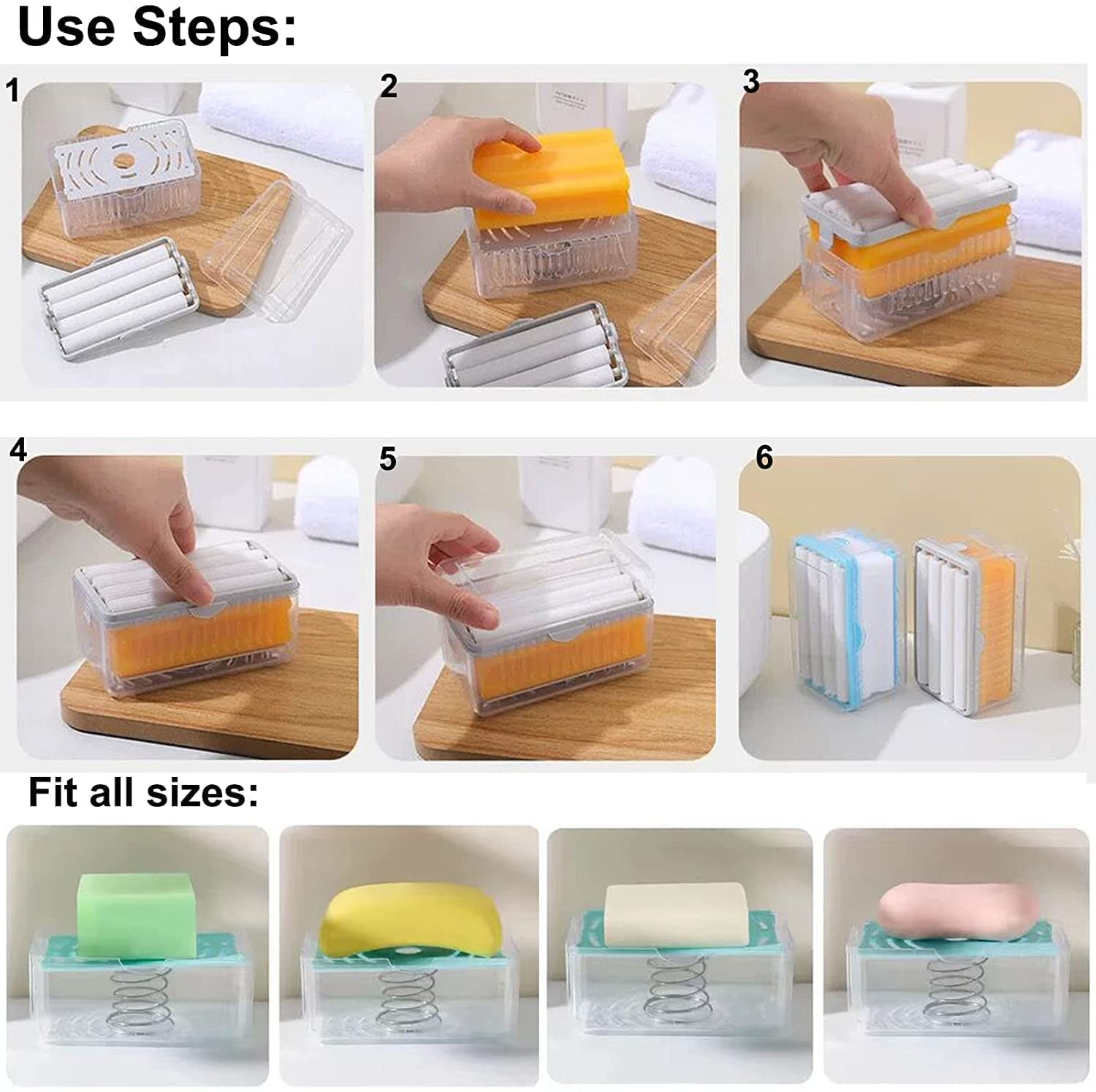 Use Steps:

1

2

3

4

5

6

Fit all sizes: