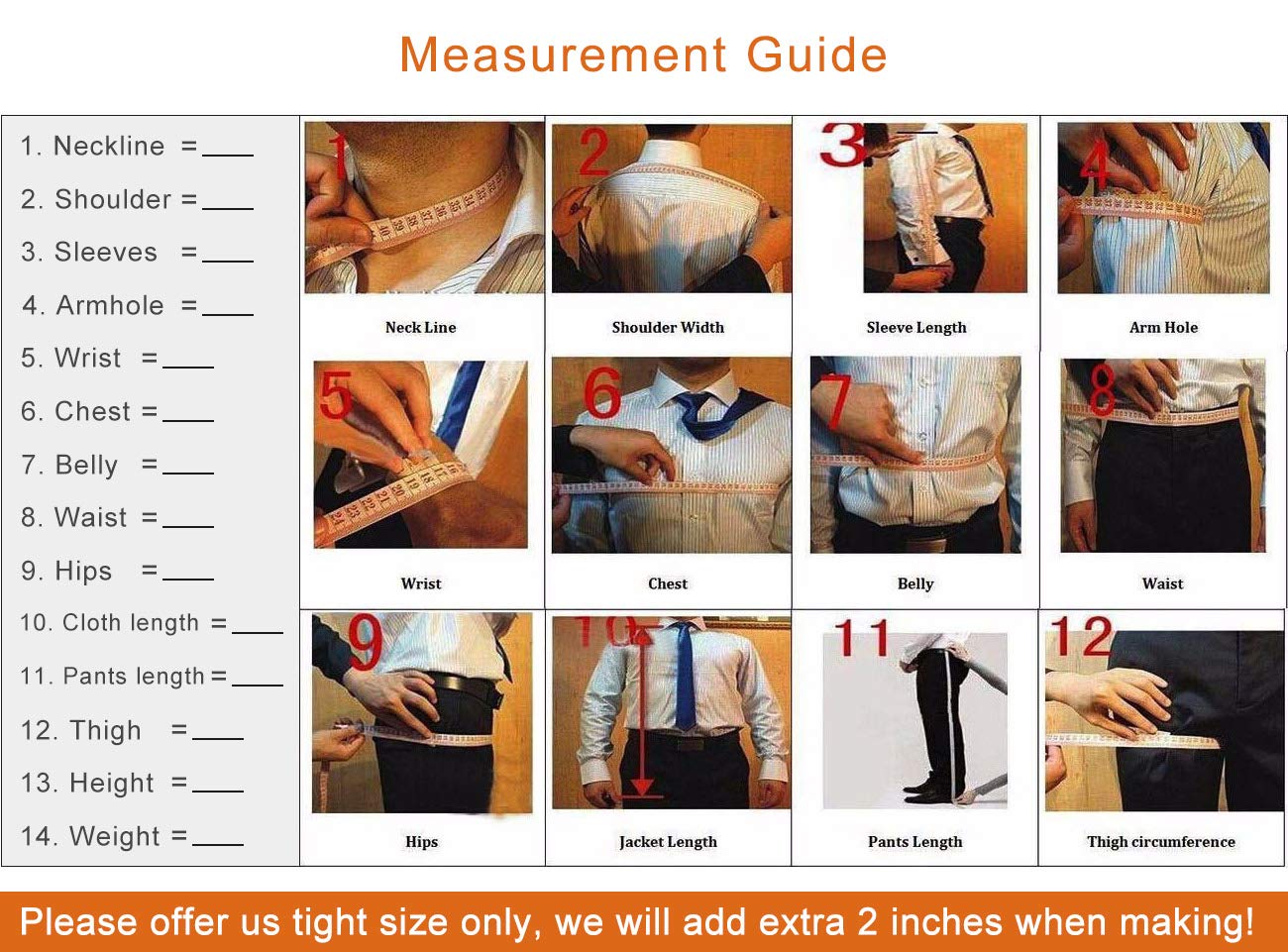 Measurement Guide

1. Neckline =____
2. Shoulder =____
3. Sleeves =____
4. Armhole =____
5. Wrist =____
6. Chest =____
7. Belly =____
8. Waist =____
9. Hips =____
10. Cloth length =____
11. Pants length =____
12. Thigh =____
13. Height =____
14. Weight =____

1 Neck Line
2 Shoulder Width
3 Sleeve Length
4 Arm Hole
5 Wrist
6 Chest
7 Belly
8 Waist
9 Hips
10 Jacket Length
11 Pants Length
12 Thigh circumference

Please offer us tight size only, we will add extra 2 inches when making!