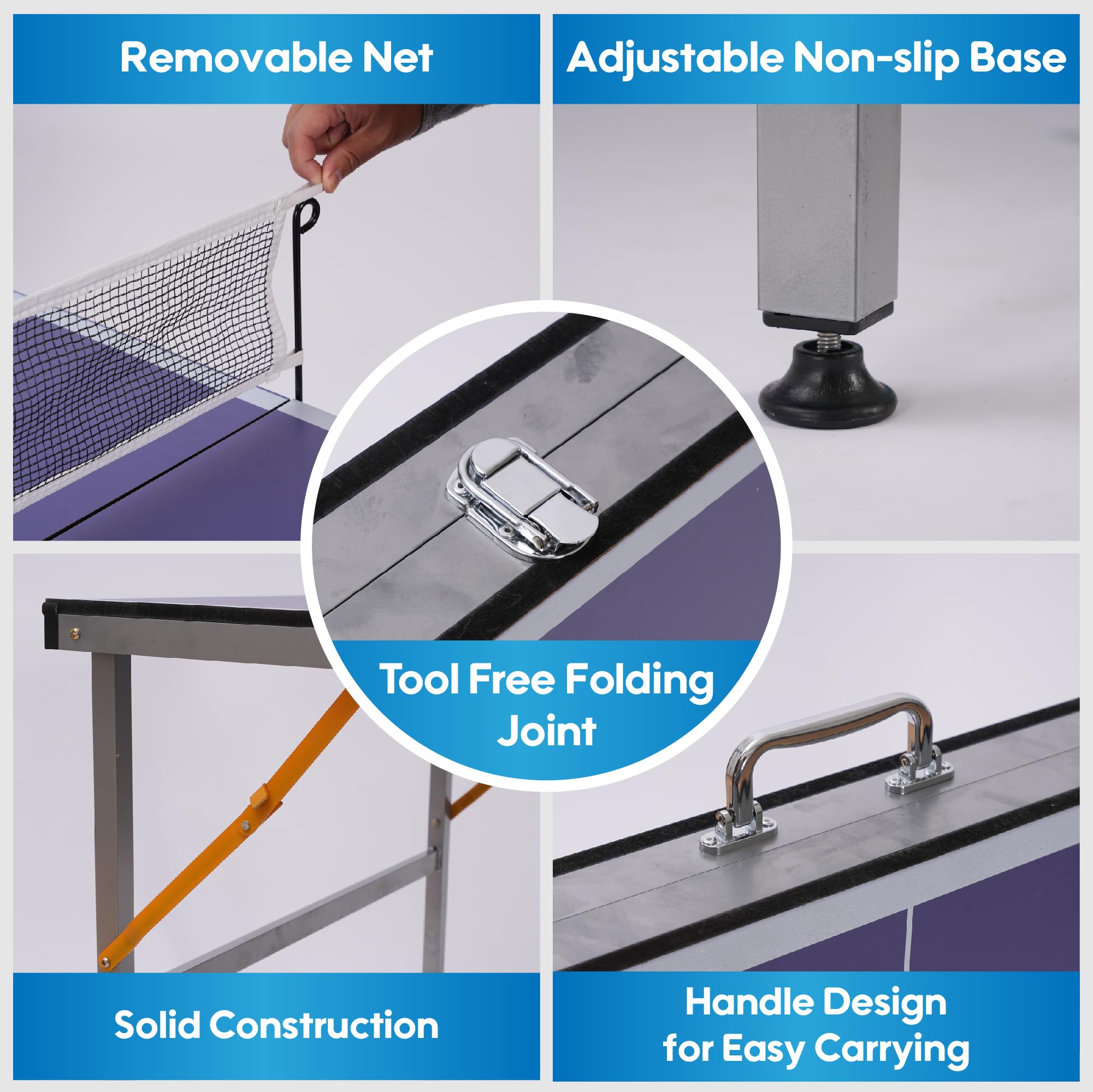 Removable Net

Adjustable Non-slip Base

Tool Free Folding Joint

Solid Construction

Handle Design for Easy Carrying