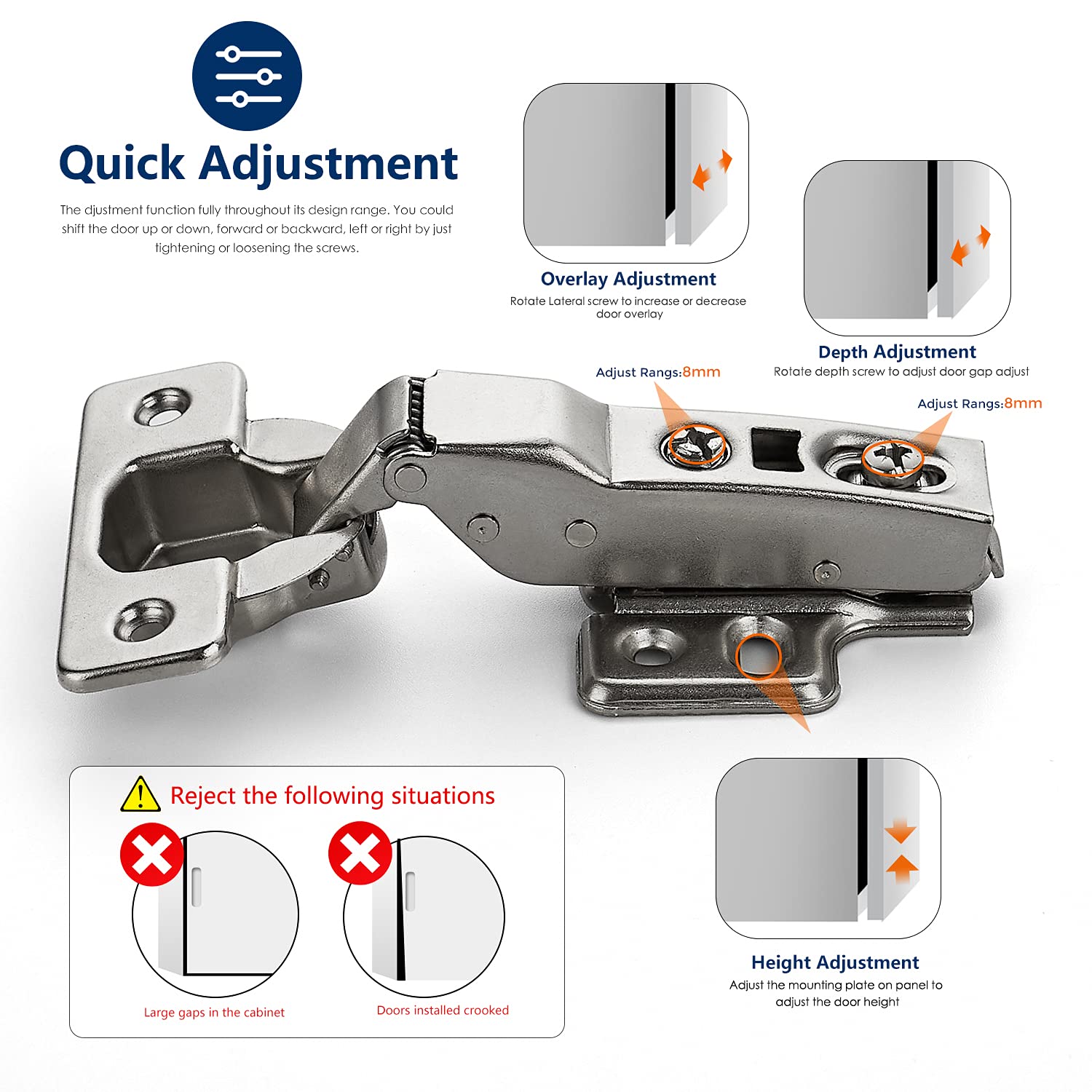 Quick Adjustment

The djustment function fully throughout its design range. You could shift the door up or down, forward or backward, left or right by just tightening or loosening the screws.

Overlay Adjustment

Rotate Lateral screw to increase or decrease door overlay

Depth Adjustment

Rotate depth screw to adjust door gap adjust

Adjust Rangs:8mm

Adjust Rangs:8mm

Reject the following situations

Large gaps in the cabinet

Doors installed crooked

Height Adjustment

Adjust the mounting plate on panel to adjust the door height