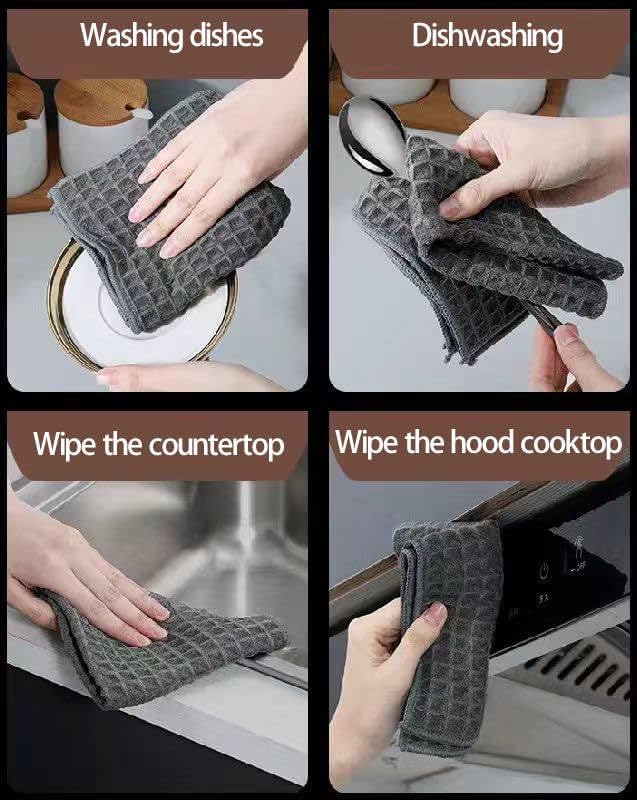 Washing dishes

Dishwashing

Wipe the countertop

Wipe the hood cooktop