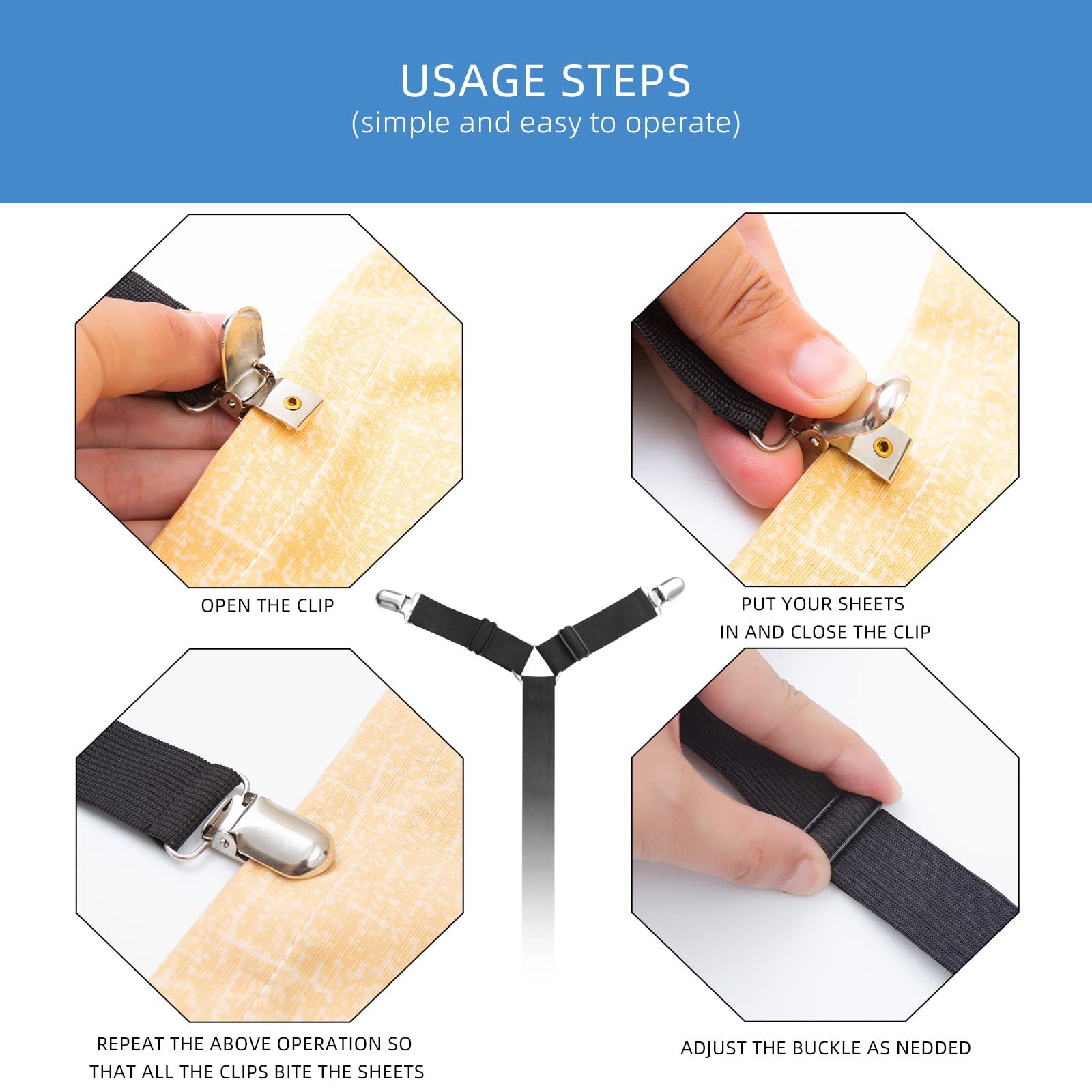 USAGE STEPS
(simple and easy to operate)

OPEN THE CLIP

PUT YOUR SHEETS IN AND CLOSE THE CLIP

REPEAT THE ABOVE OPERATION SO THAT ALL THE CLIPS BITE THE SHEETS

ADJUST THE BUCKLE AS NEDDED