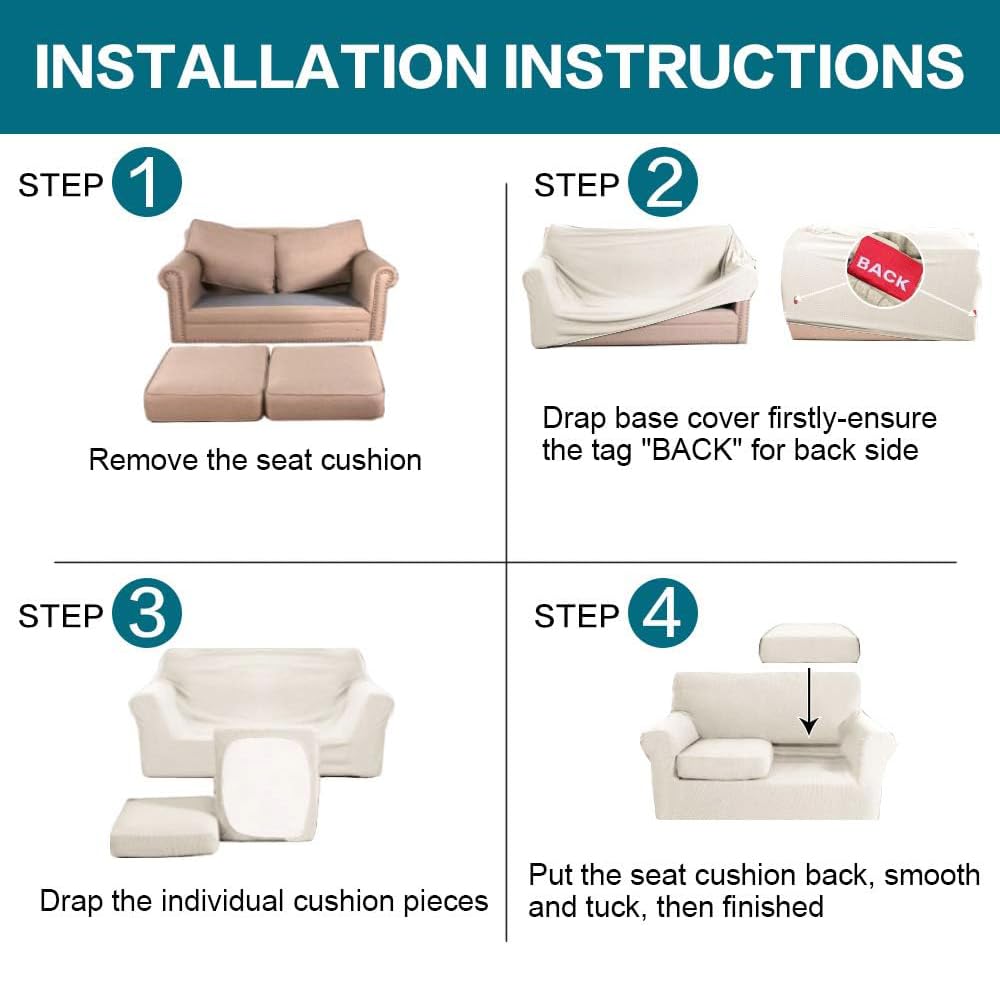 INSTALLATION INSTRUCTIONS

STEP 1

Remove the seat cushion

STEP 2

BACK

Drap base cover firstly-ensure the tag "BACK" for back side

STEP 3

Drap the individual cushion pieces

STEP 4

Put the seat cushion back, smooth and tuck, then finished