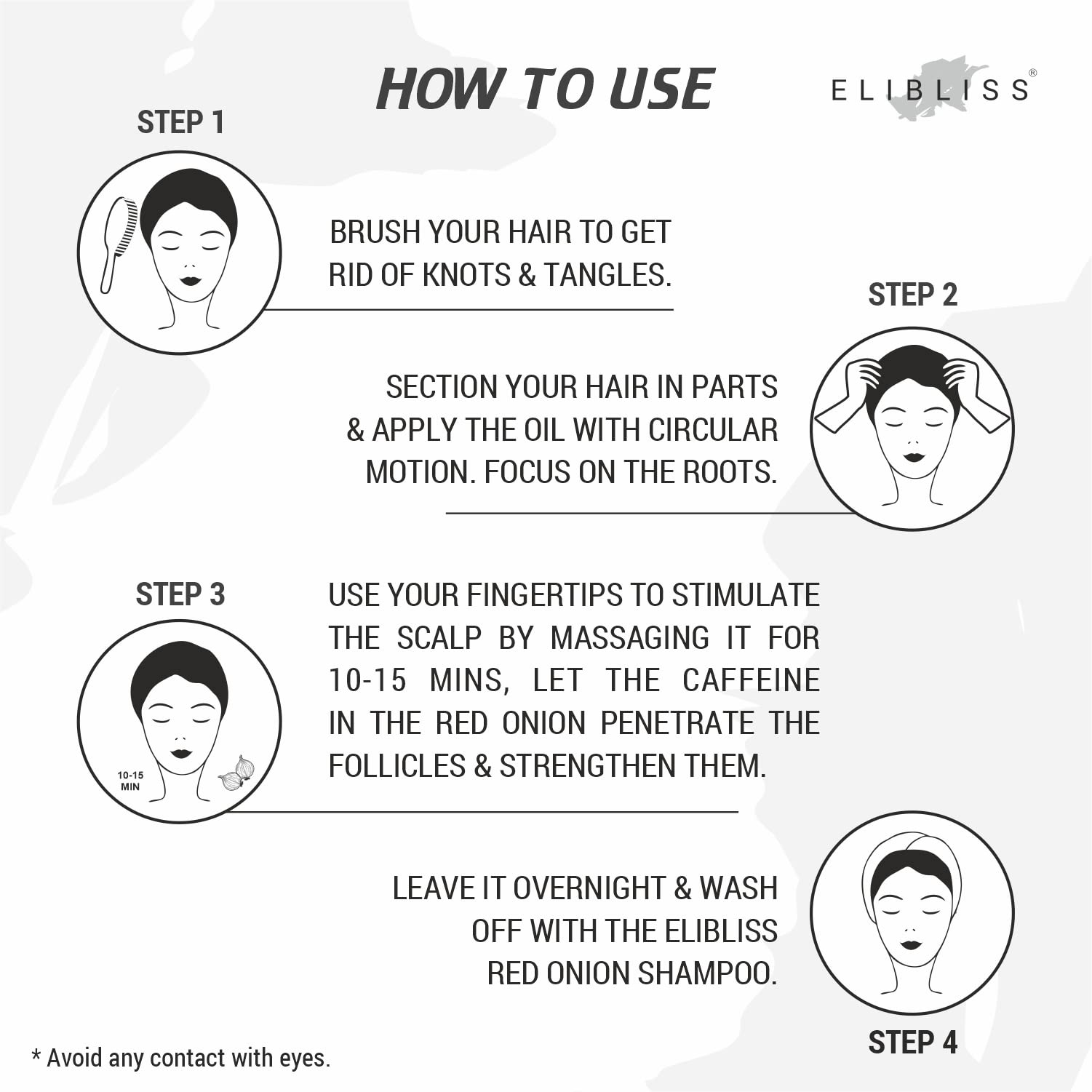 HOW TO USE

ELIBLISS®

STEP 1

BRUSH YOUR HAIR TO GET RID OF KNOTS & TANGLES.

STEP 2

SECTION YOUR HAIR IN PARTS & APPLY THE OIL WITH CIRCULAR MOTION. FOCUS ON THE ROOTS.

STEP 3

10-15 MIN

USE YOUR FINGERTIPS TO STIMULATE THE SCALP BY MASSAGING IT FOR 10-15 MINS, LET THE CAFFEINE IN THE RED ONION PENETRATE THE FOLLICLES & STRENGTHEN THEM.

LEAVE IT OVERNIGHT & WASH OFF WITH THE ELIBLISS RED ONION SHAMPOO.

STEP 4

* Avoid any contact with eyes.