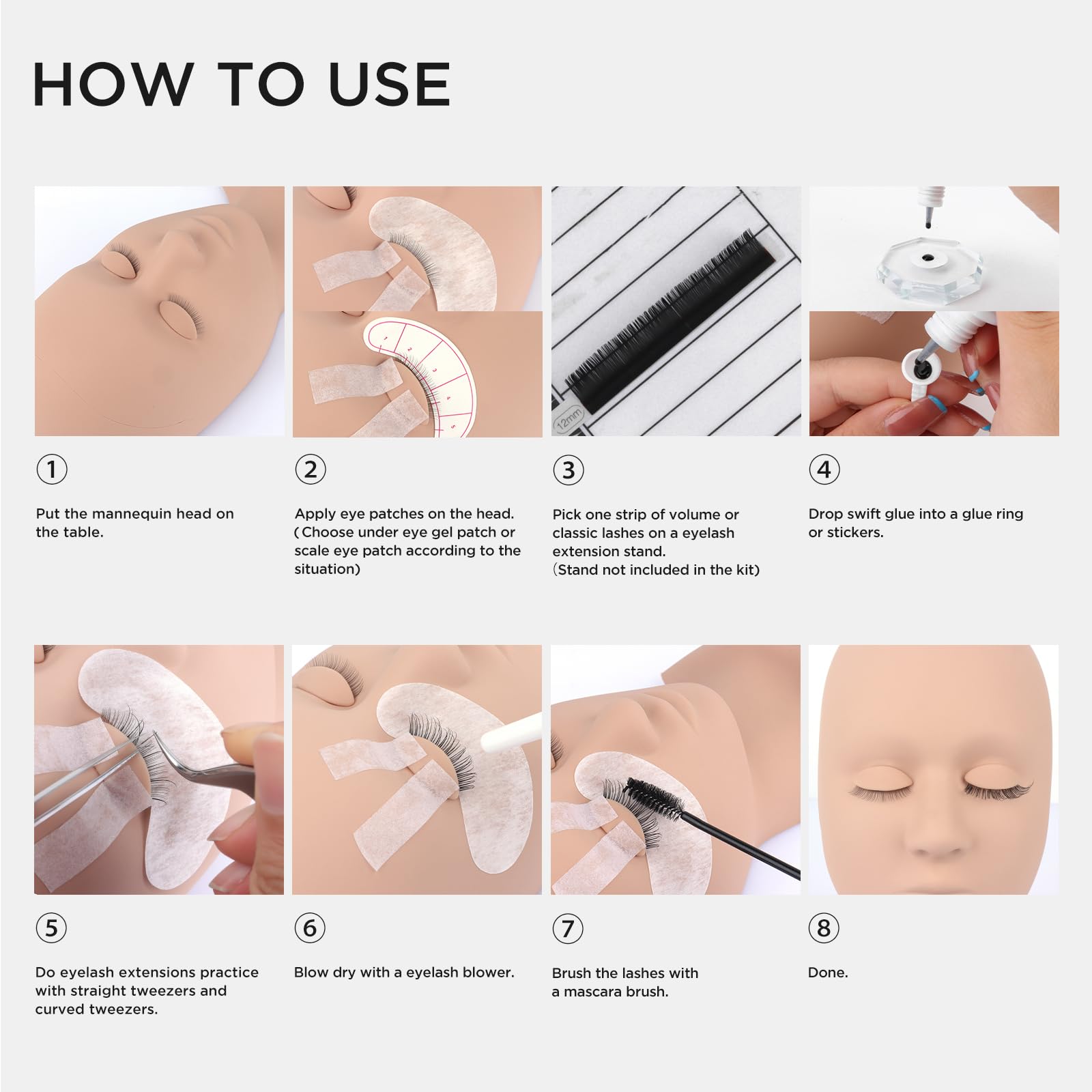 HOW TO USE

12mm

①

Put the mannequin head on the table.

②

Apply eye patches on the head. (Choose under eye gel patch or scale eye patch according to the situation)

③

Pick one strip of volume or classic lashes on a eyelash extension stand. (Stand not included in the kit)

④

Drop swift glue into a glue ring or stickers.

⑤

Do eyelash extensions practice with straight tweezers and curved tweezers.

⑥

Blow dry with a eyelash blower.

⑦

Brush the lashes with a mascara brush.

⑧

Done.