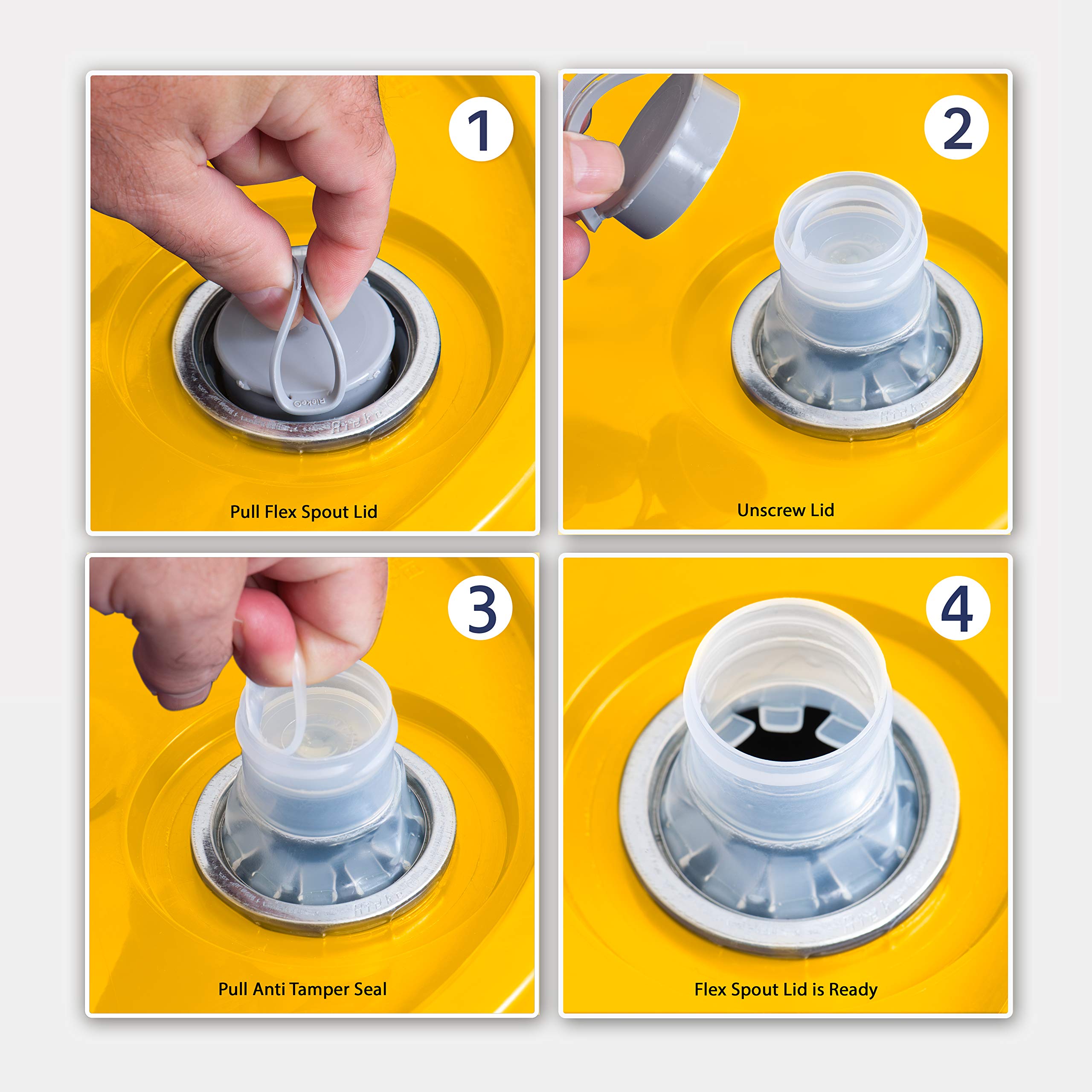 1

Pull Flex Spout Lid

2

Unscrew Lid

3

Pull Anti Tamper Seal

4

Flex Spout Lid is Ready