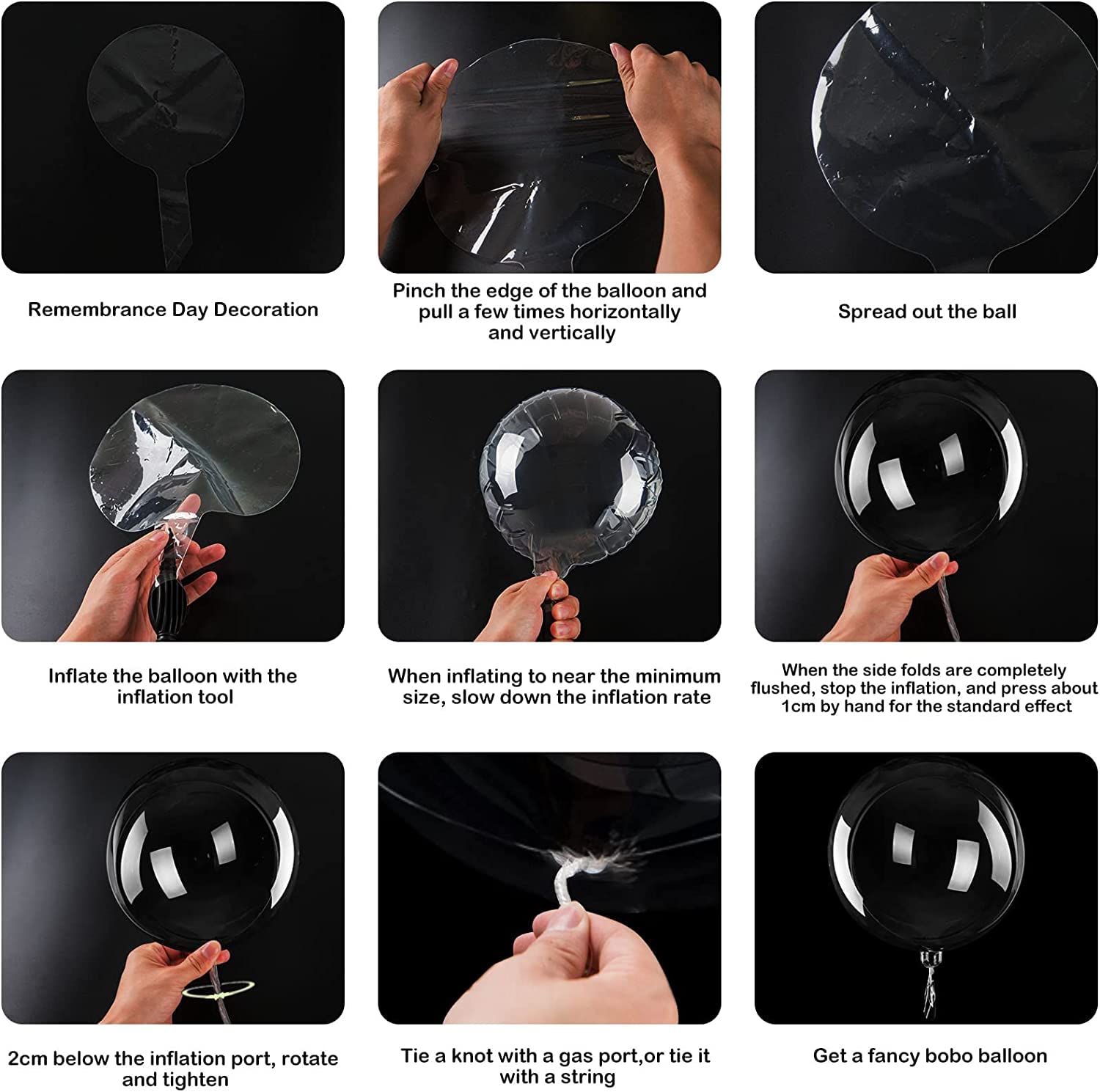 Remembrance Day Decoration

Pinch the edge of the balloon and pull a few times horizontally and vertically

Spread out the ball

Inflate the balloon with the inflation tool

When inflating to near the minimum size, slow down the inflation rate

When the side folds are completely flushed, stop the inflation, and press about 1cm by hand for the standard effect

2cm below the inflation port, rotate and tighten

Tie a knot with a gas port,or tie it with a string

Get a fancy bobo balloon