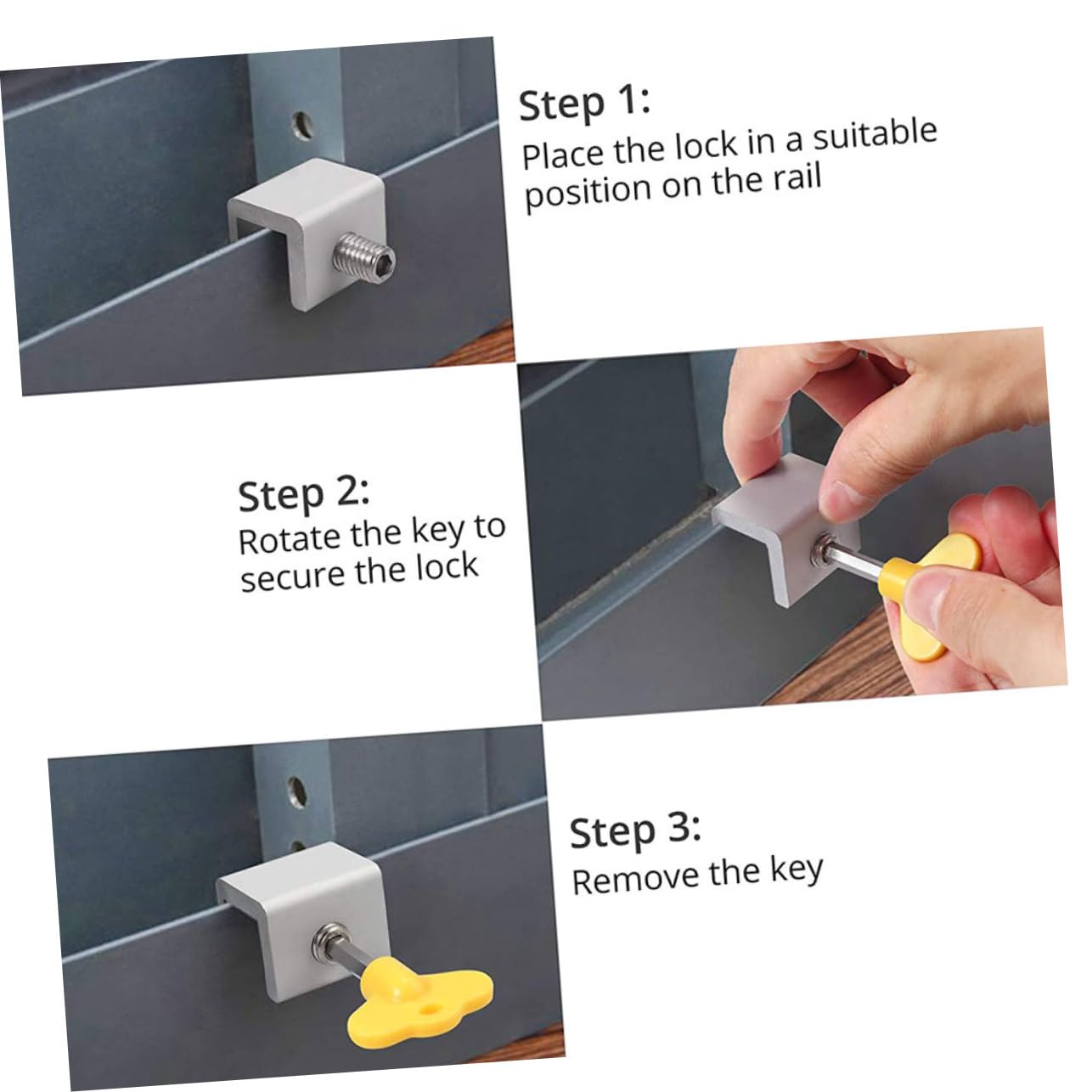 Step 1:
Place the lock in a suitable position on the rail

Step 2:
Rotate the key to secure the lock

Step 3:
Remove the key