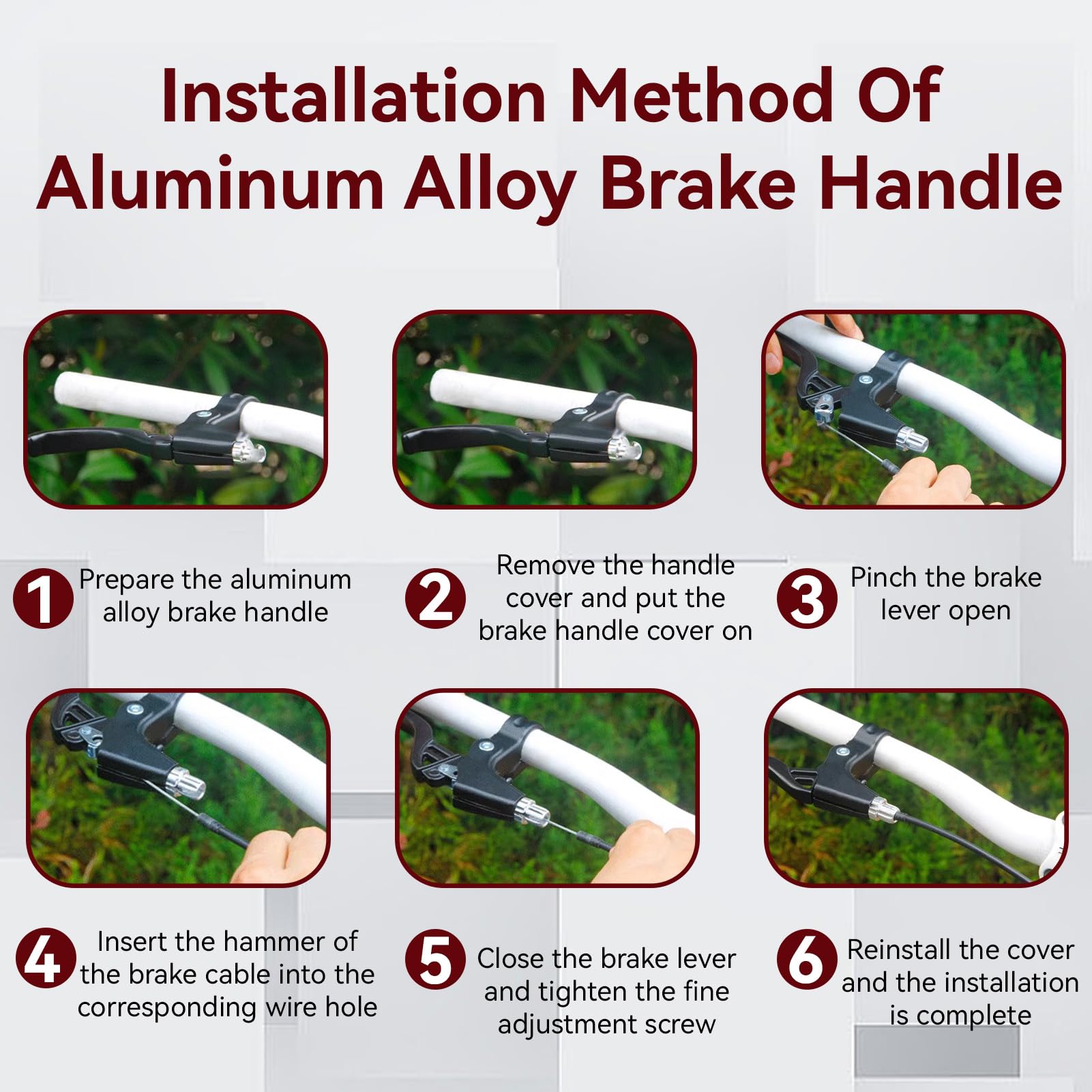 Installation Method Of Aluminum Alloy Brake Handle

1 Prepare the aluminum alloy brake handle

2 Remove the handle cover and put the brake handle cover on

3 Pinch the brake lever open

4 Insert the hammer of the brake cable into the corresponding wire hole

5 Close the brake lever and tighten the fine adjustment screw

6 Reinstall the cover and the installation is complete