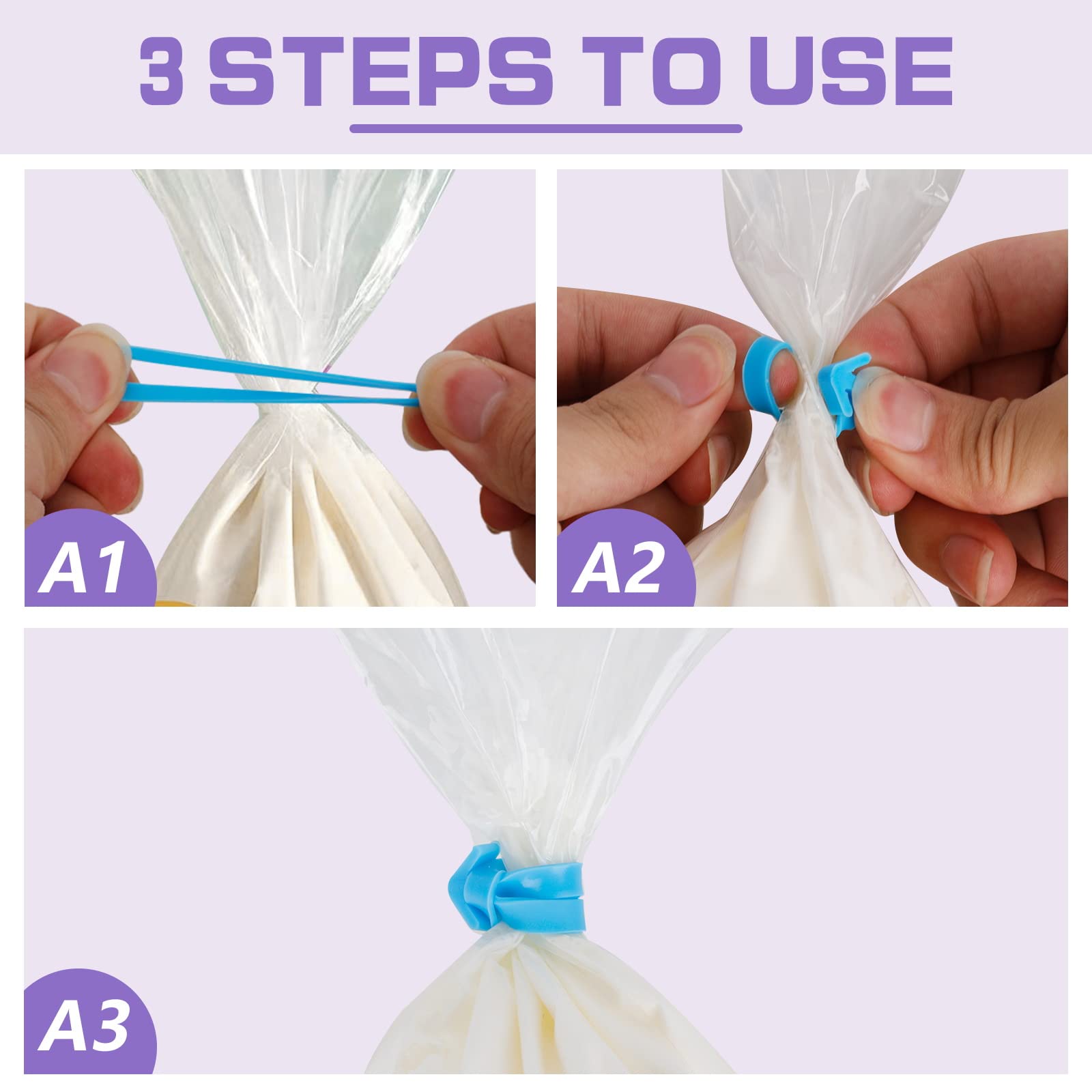 3 STEPS TO USE

A1

A2

A3