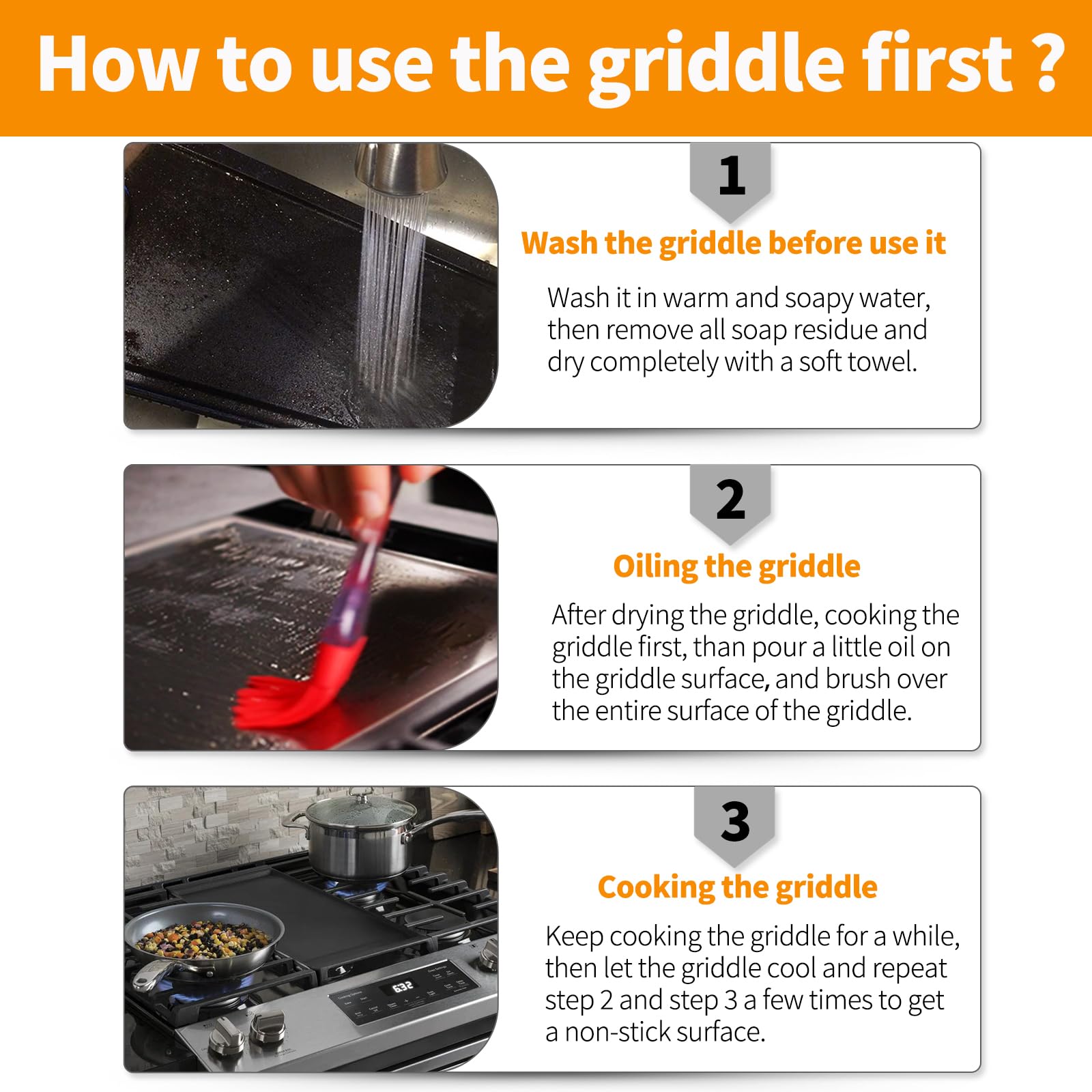 How to use the griddle first ?

1

Wash the griddle before use it

Wash it in warm and soapy water, then remove all soap residue and dry completely with a soft towel.

2

Oiling the griddle

After drying the griddle, cooking the griddle first, than pour a little oil on the griddle surface, and brush over the entire surface of the griddle.

3

Cooking the griddle

Keep cooking the griddle for a while, then let the griddle cool and repeat step 2 and step 3 a few times to get a non-stick surface.

632