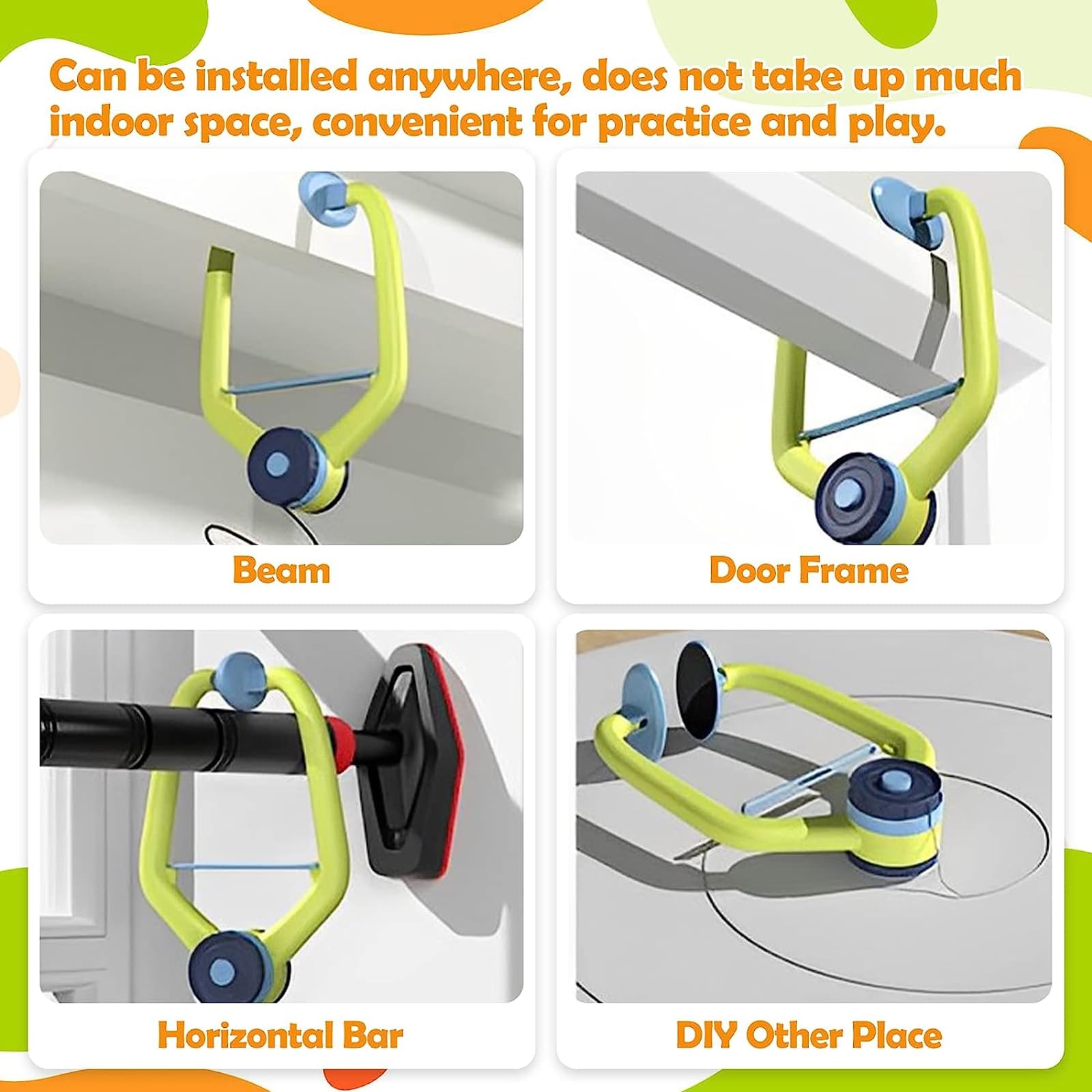 Can be installed anywhere, does not take up much indoor space, convenient for practice and play.

Beam

Door Frame

Horizontal Bar

DIY Other Place