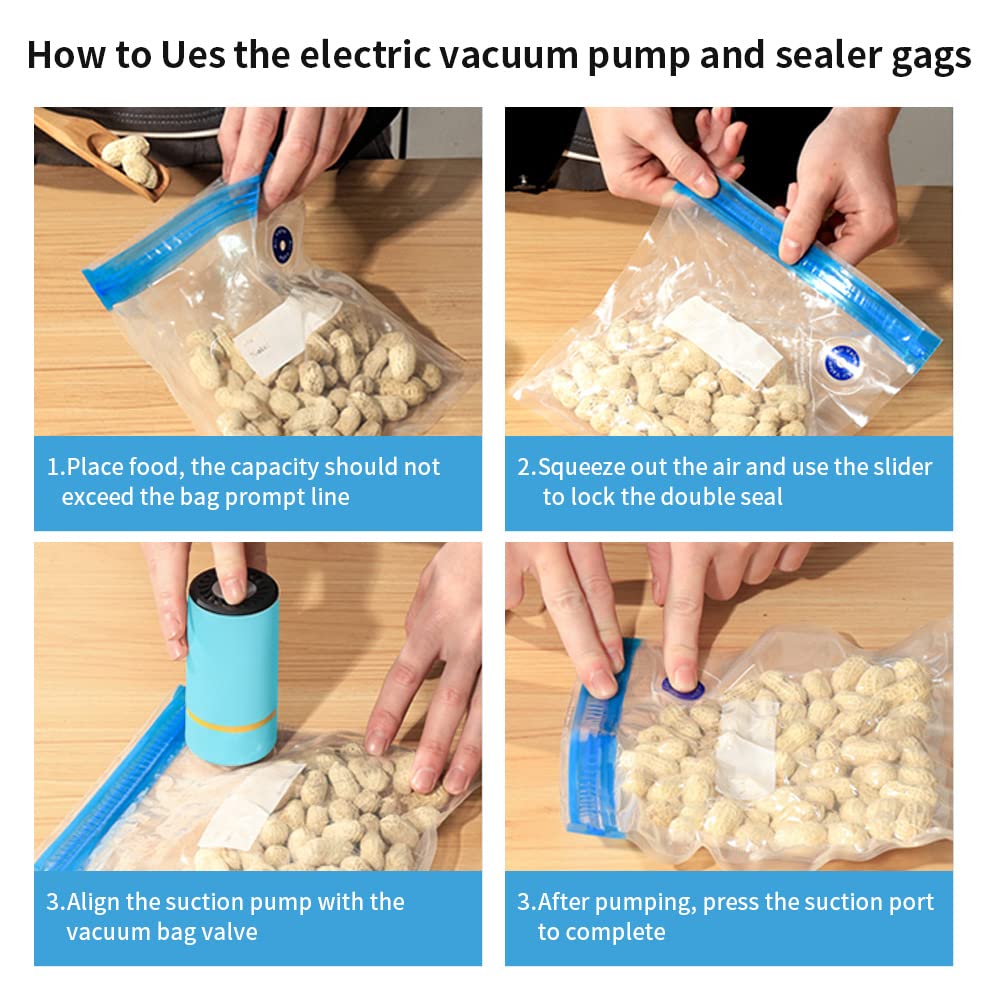 How to Ues the electric vacuum pump and sealer gags

1.Place food, the capacity should not exceed the bag prompt line

2.Squeeze out the air and use the slider to lock the double seal

3.Align the suction pump with the vacuum bag valve

3.After pumping, press the suction port to complete