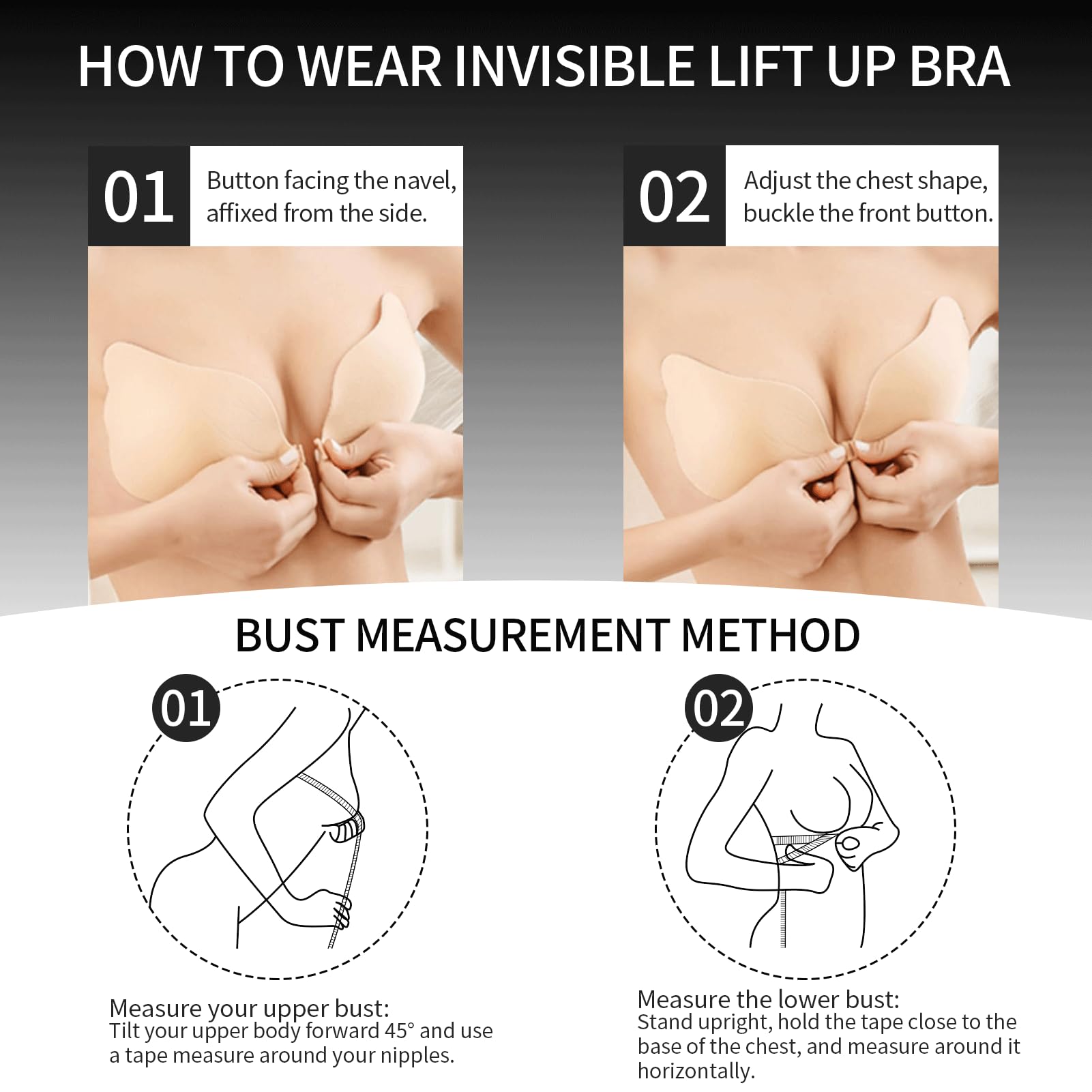 HOW TO WEAR INVISIBLE LIFT UP BRA

01 Button facing the navel, affixed from the side.

02 Adjust the chest shape, buckle the front button.

BUST MEASUREMENT METHOD

01

Measure your upper bust:
Tilt your upper body forward 45° and use a tape measure around your nipples.

02

Measure the lower bust:
Stand upright, hold the tape close to the base of the chest, and measure around it horizontally.