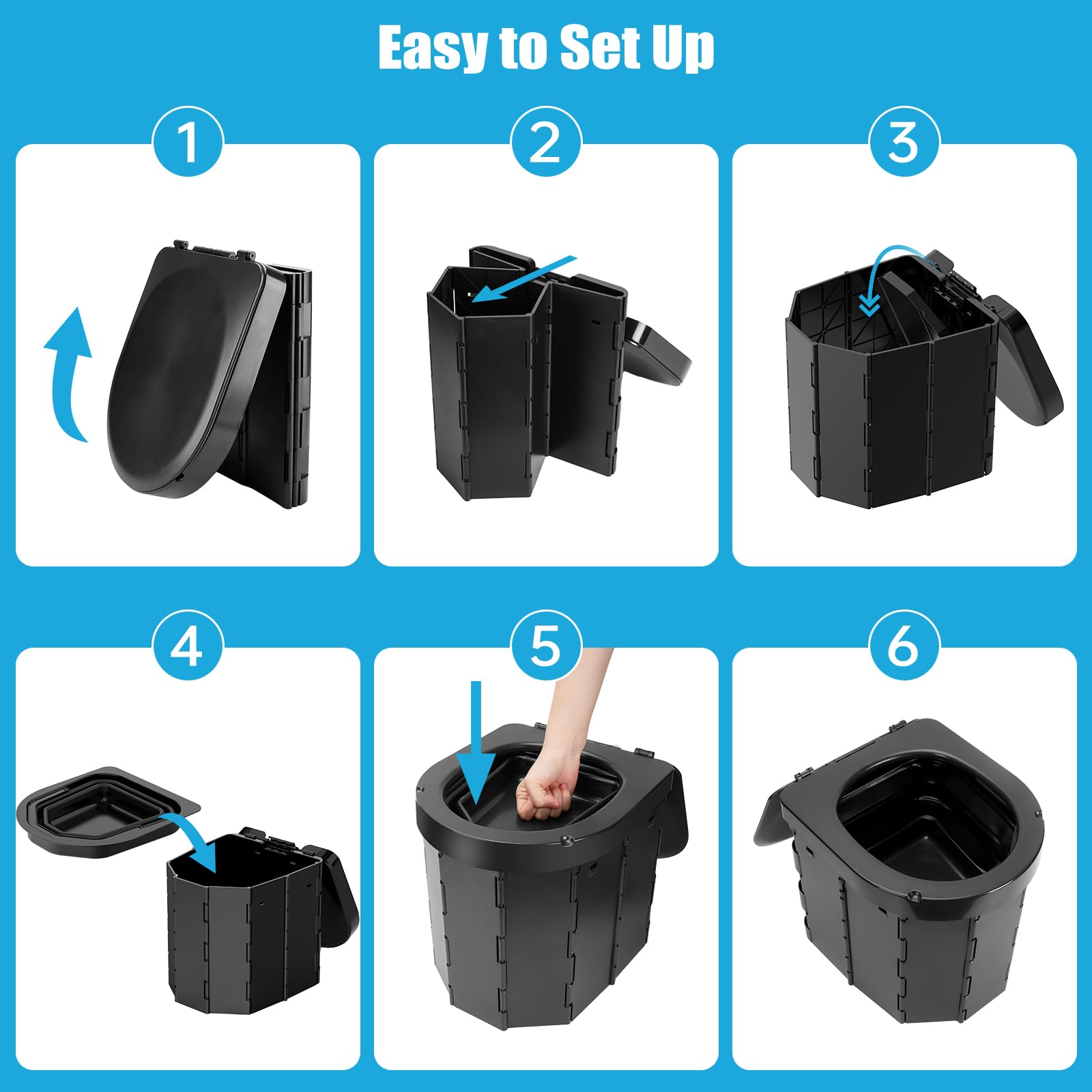 Easy to Set Up

1

2

3

4

5

6