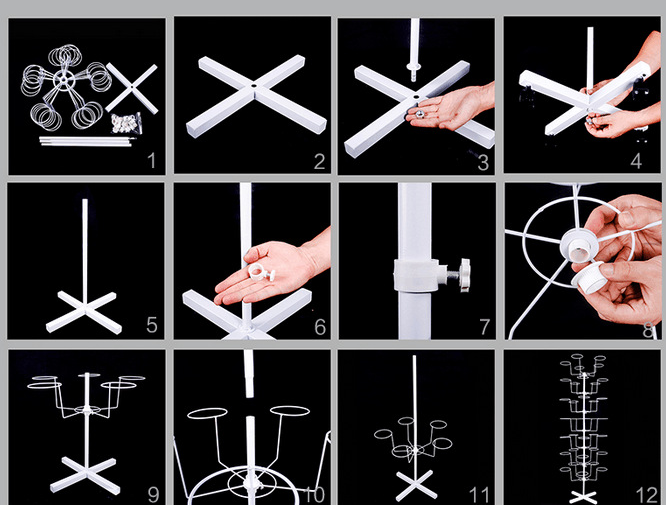 1
2
3
4
5
6
7
8
9
10
11
12