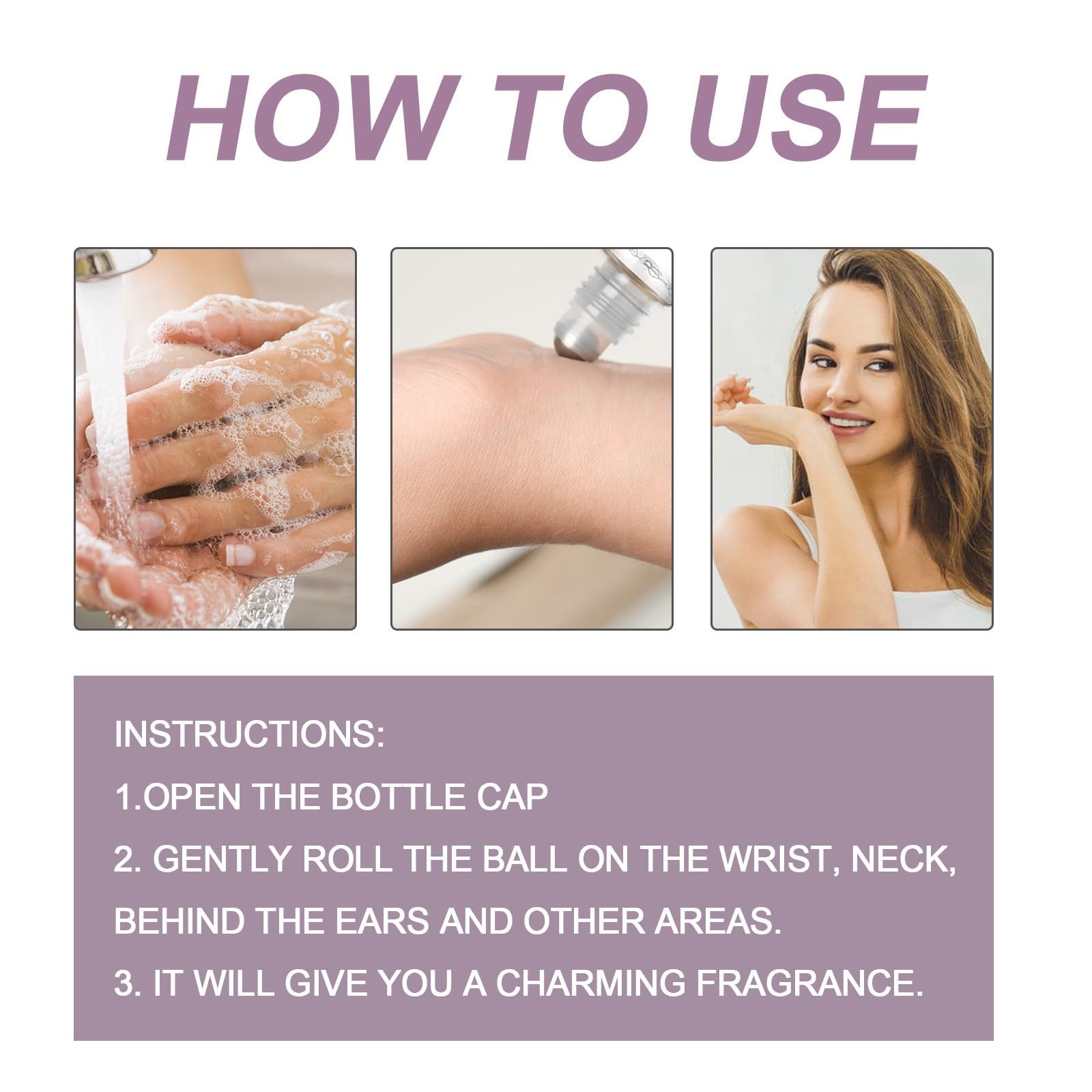 HOW TO USE

INSTRUCTIONS:

1.OPEN THE BOTTLE CAP

2. GENTLY ROLL THE BALL ON THE WRIST, NECK, BEHIND THE EARS AND OTHER AREAS.

3. IT WILL GIVE YOU A CHARMING FRAGRANCE.