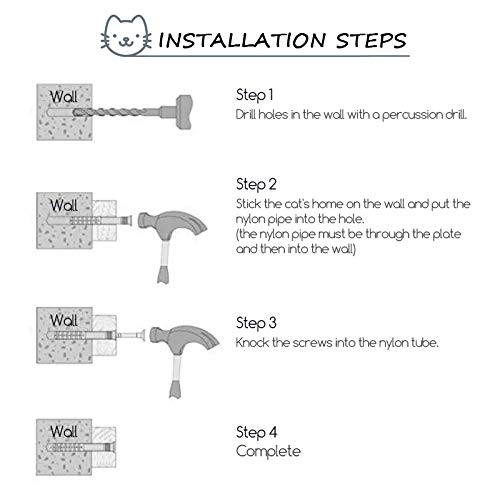 INSTALLATION STEPS

Wall

Step 1
Drill holes in the wall with a percussion drill.

Wall

Step 2
Stick the cat's home on the wall and put the nylon pipe into the hole.
(the nylon pipe must be through the plate and then into the wall)

Wall

Step 3
Knock the screws into the nylon tube.

Wall

Step 4
Complete