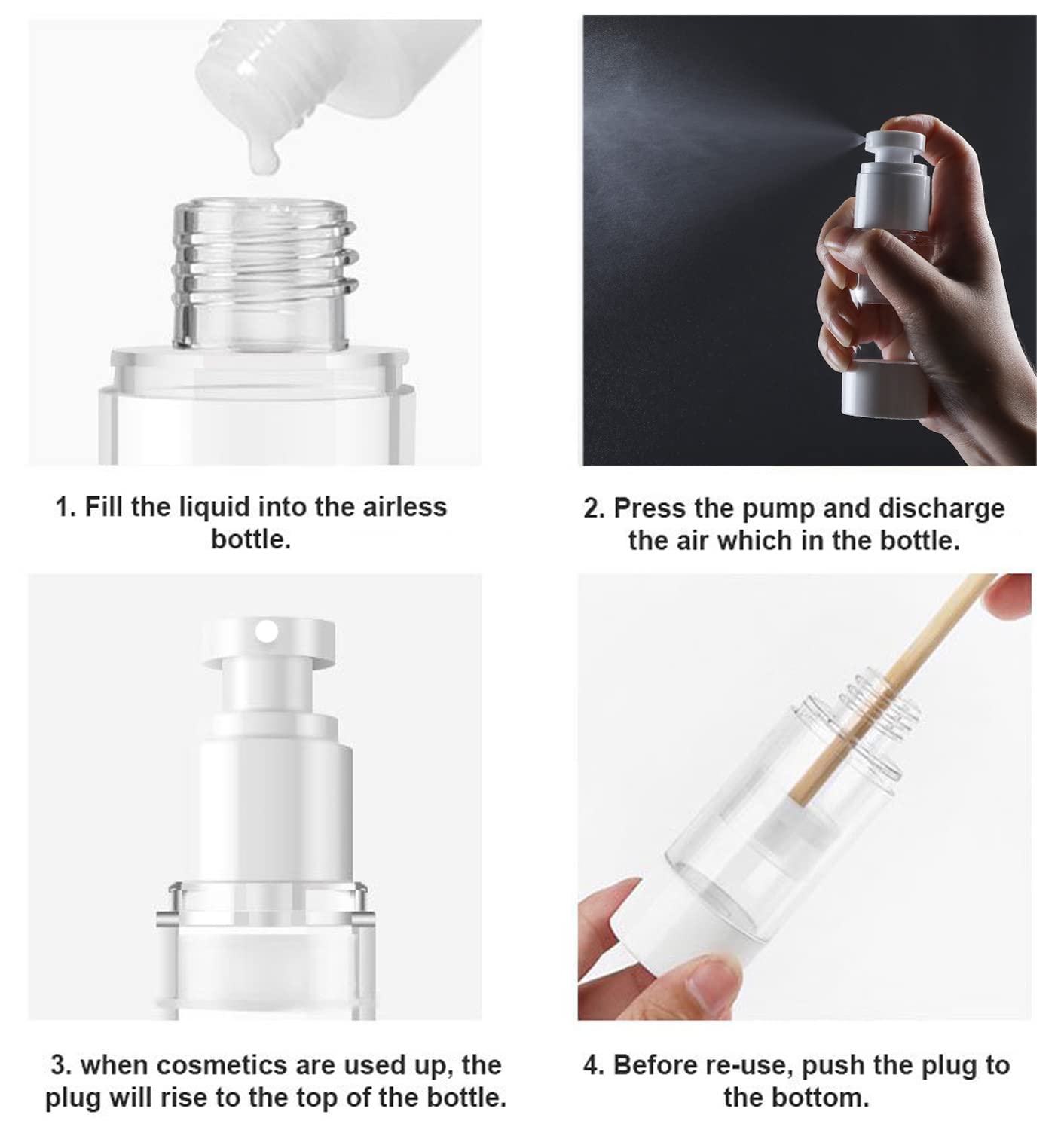 1. Fill the liquid into the airless bottle.

2. Press the pump and discharge the air which in the bottle.

3. when cosmetics are used up, the plug will rise to the top of the bottle.

4. Before re-use, push the plug to the bottom.