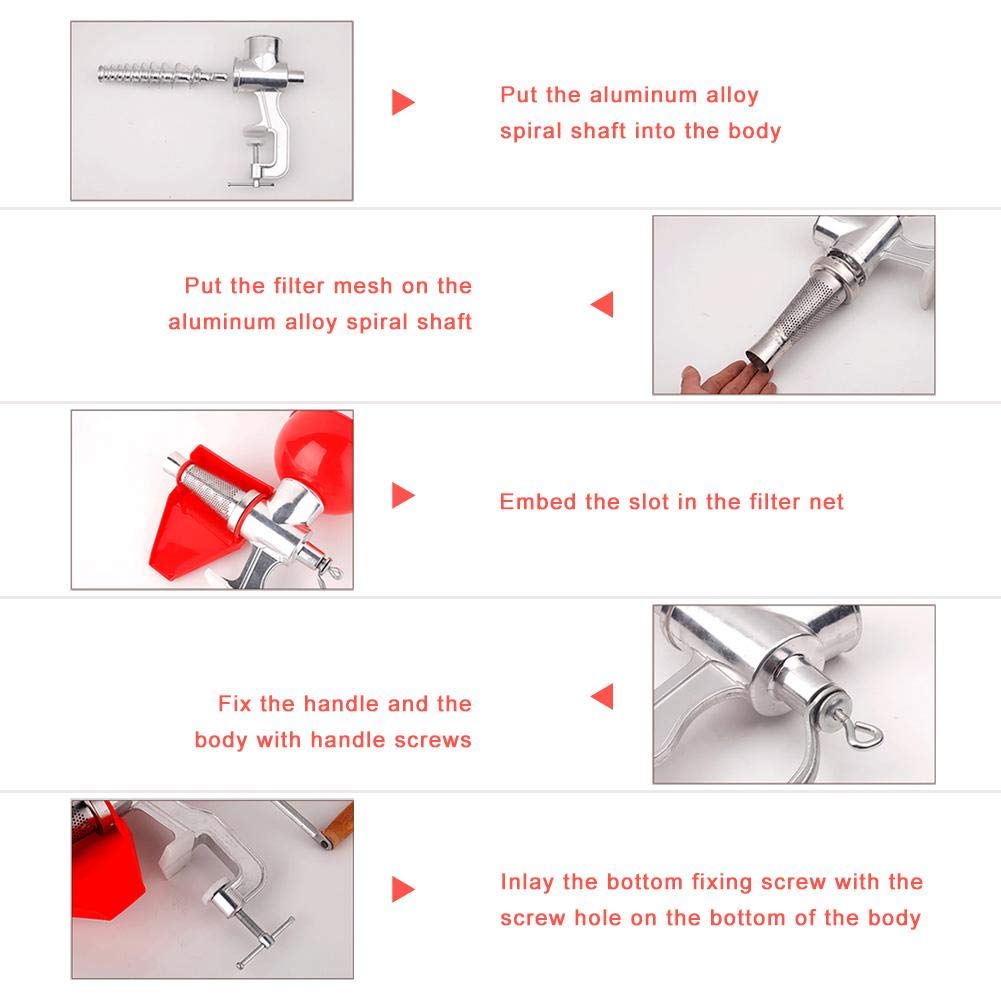 Put the aluminum alloy spiral shaft into the body

Put the filter mesh on the aluminum alloy spiral shaft

Embed the slot in the filter net

Fix the handle and the body with handle screws

Inlay the bottom fixing screw with the screw hole on the bottom of the body