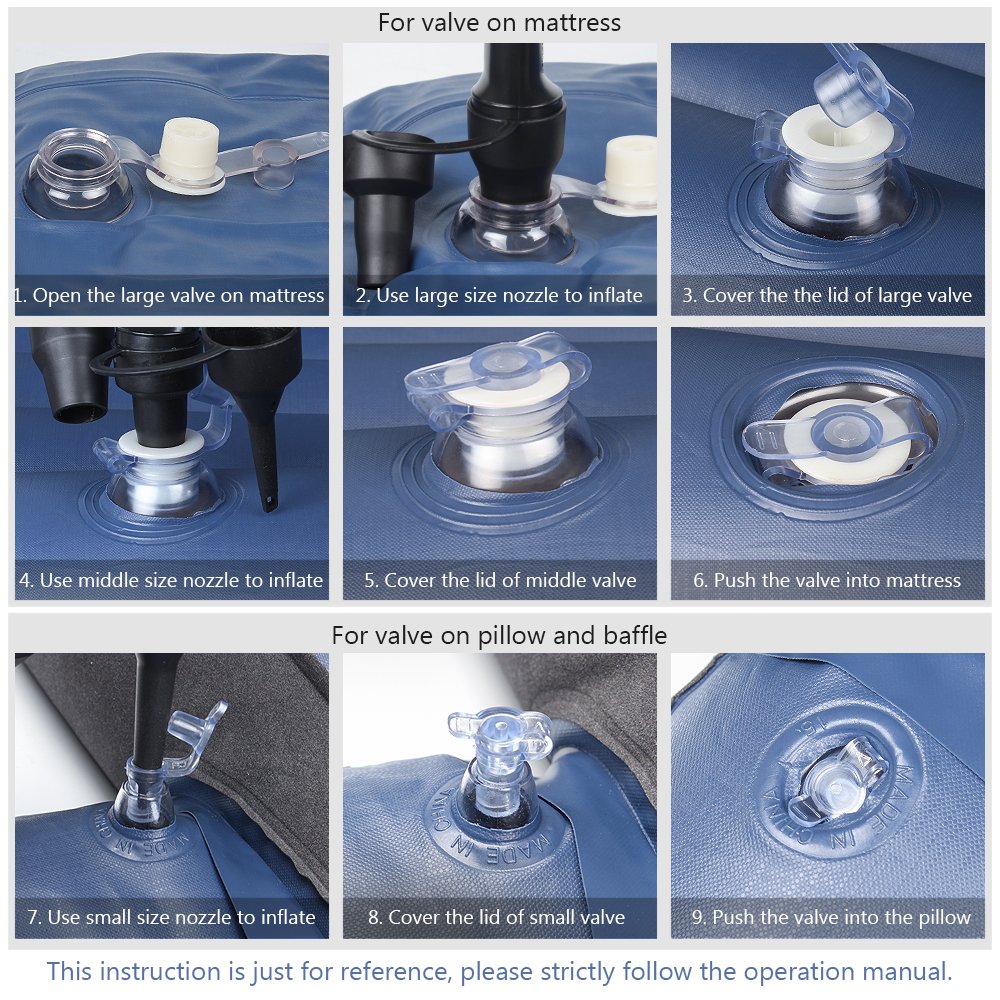 For valve on mattress

1. Open the large valve on mattress

2. Use large size nozzle to inflate

3. Cover the the lid of large valve

4. Use middle size nozzle to inflate

5. Cover the lid of middle valve

6. Push the valve into mattress

For valve on pillow and baffle

MADE IN CHINA

7. Use small size nozzle to inflate

MADE IN CHINA

8. Cover the lid of small valve

MADE IN CHINA

9. Push the valve into the pillow

This instruction is just for reference, please strictly follow the operation manual.