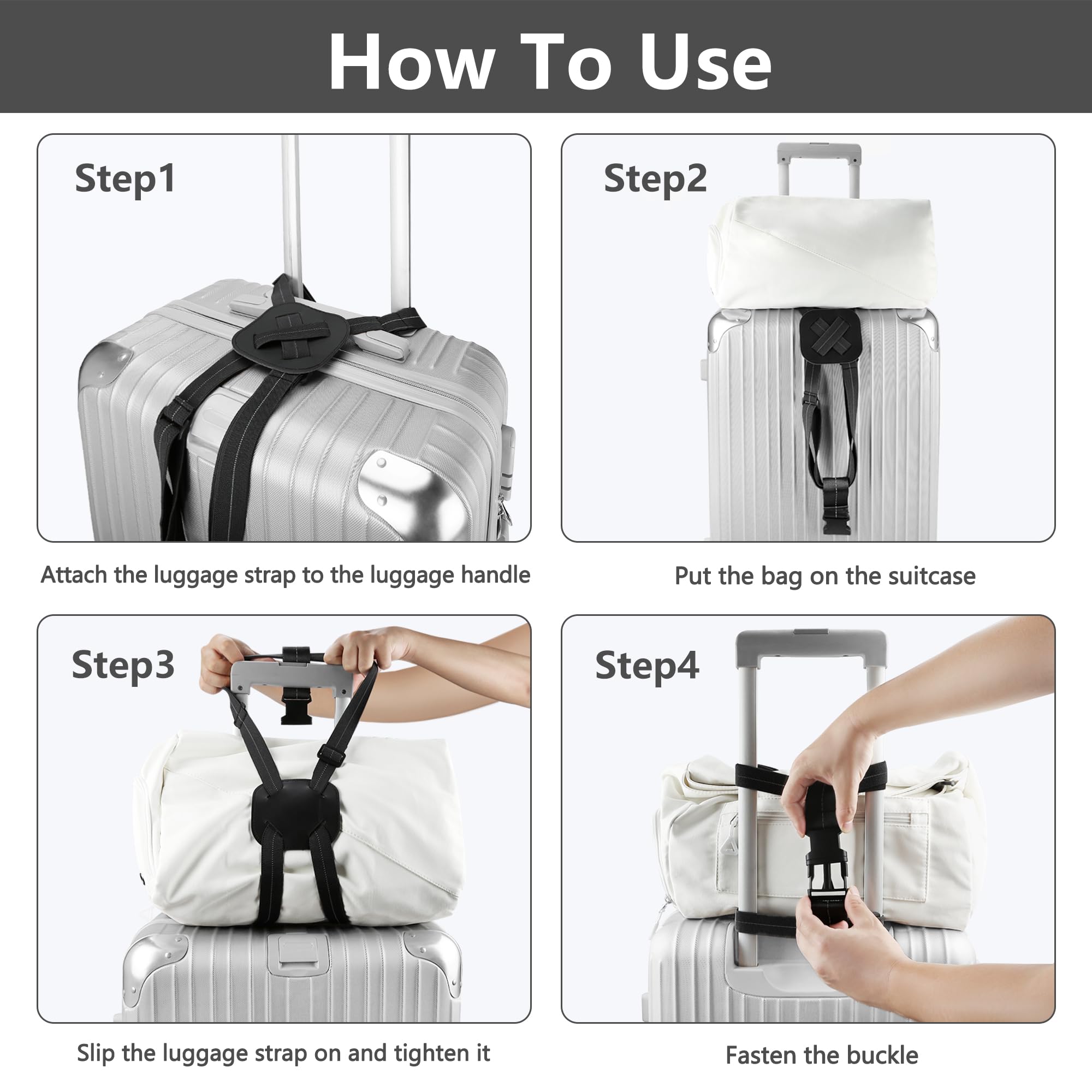 How To Use

Step1

Attach the luggage strap to the luggage handle

Step2

Put the bag on the suitcase

Step3

Slip the luggage strap on and tighten it

Step4

Fasten the buckle