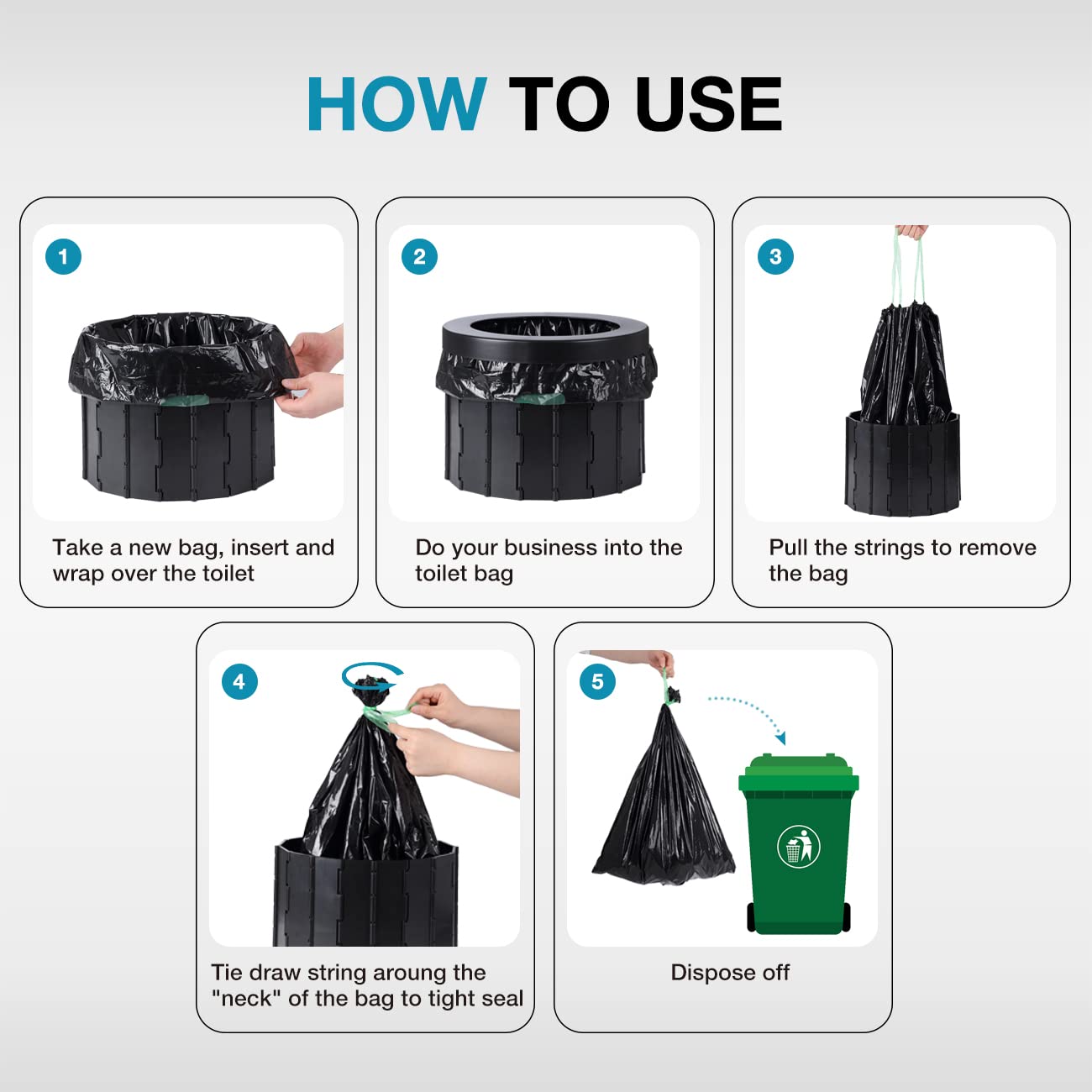 HOW TO USE

1

Take a new bag, insert and wrap over the toilet

2

Do your business into the toilet bag

3

Pull the strings to remove the bag

4

Tie draw string aroung the "neck" of the bag to tight seal

5

Dispose off