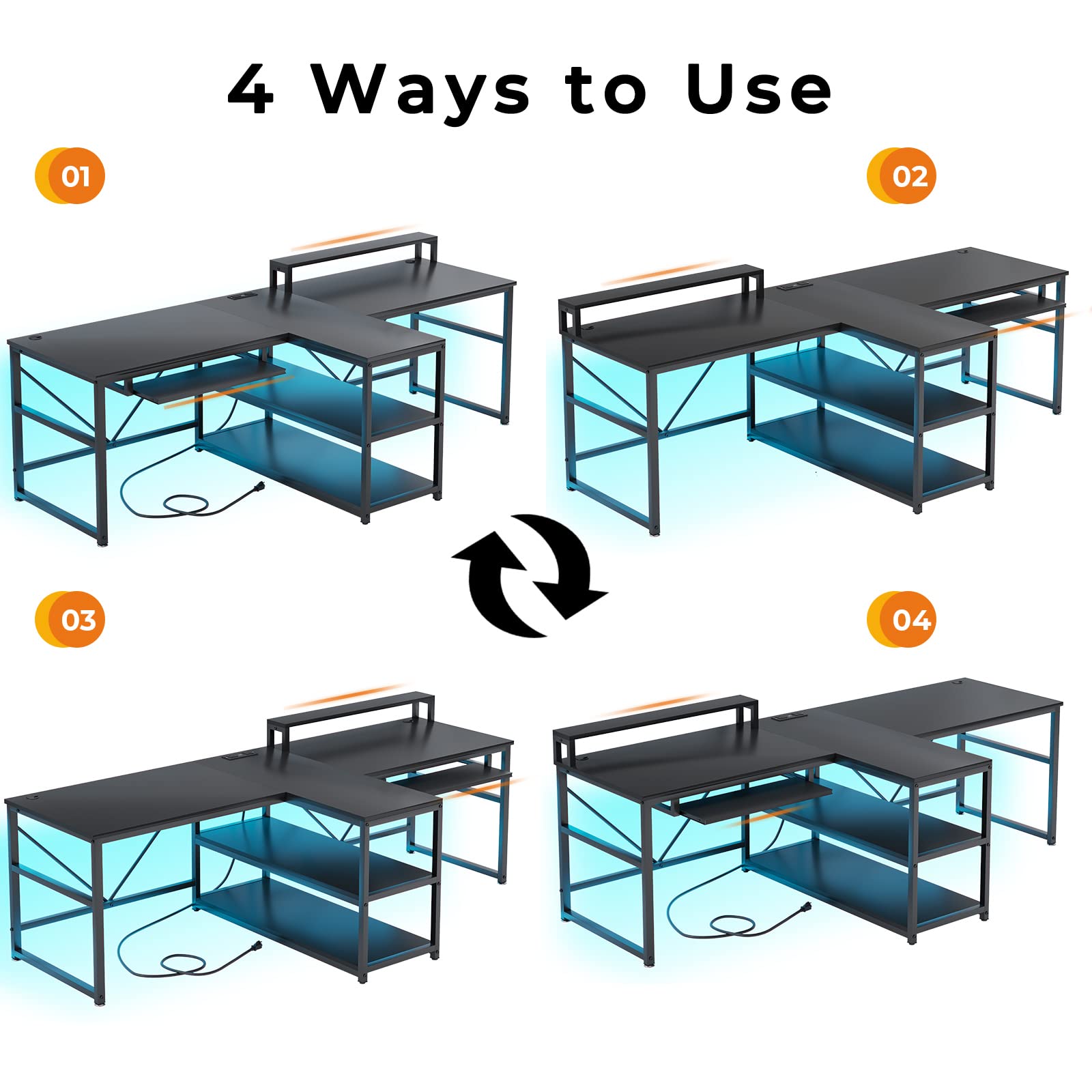 4 Ways to Use

01

02

03

04