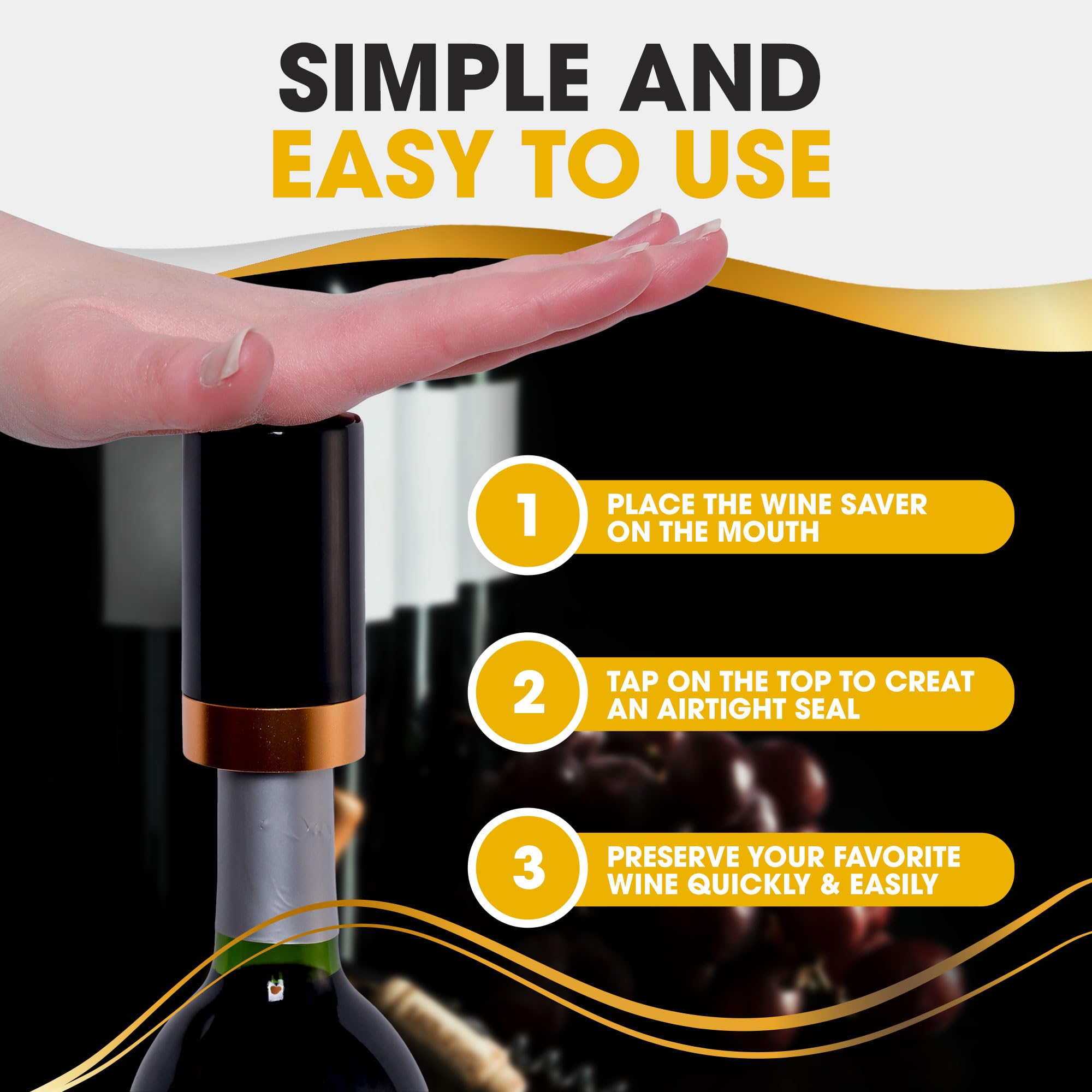 SIMPLE AND
EASY TO USE

1
PLACE THE WINE SAVER ON THE MOUTH

2
TAP ON THE TOP TO CREAT AN AIRTIGHT SEAL

3
PRESERVE YOUR FAVORITE WINE QUICKLY & EASILY