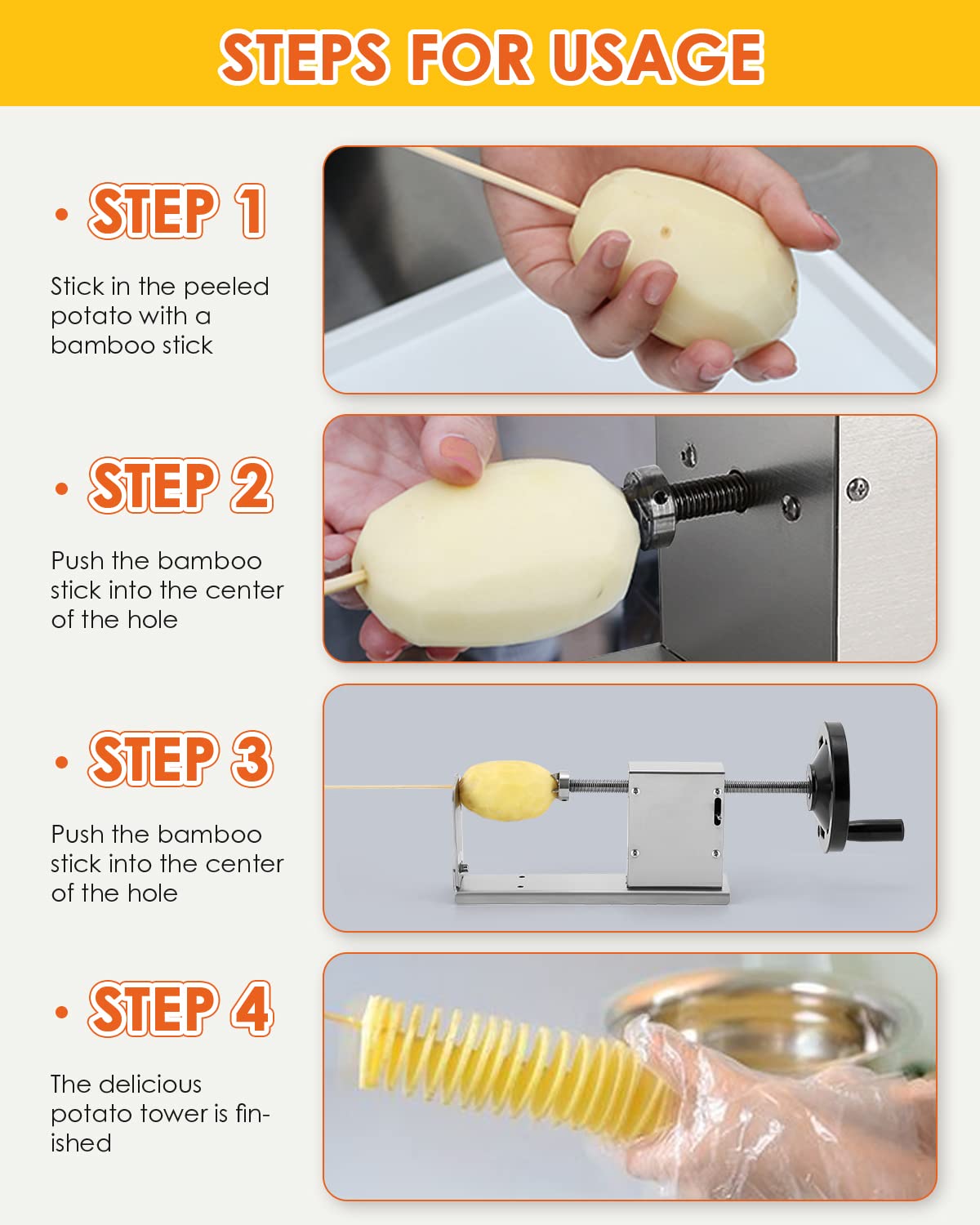 STEPS FOR USAGE

• STEP 1

Stick in the peeled potato with a bamboo stick

• STEP 2

Push the bamboo stick into the center of the hole

• STEP 3

Push the bamboo stick into the center of the hole

• STEP 4

The delicious potato tower is finished