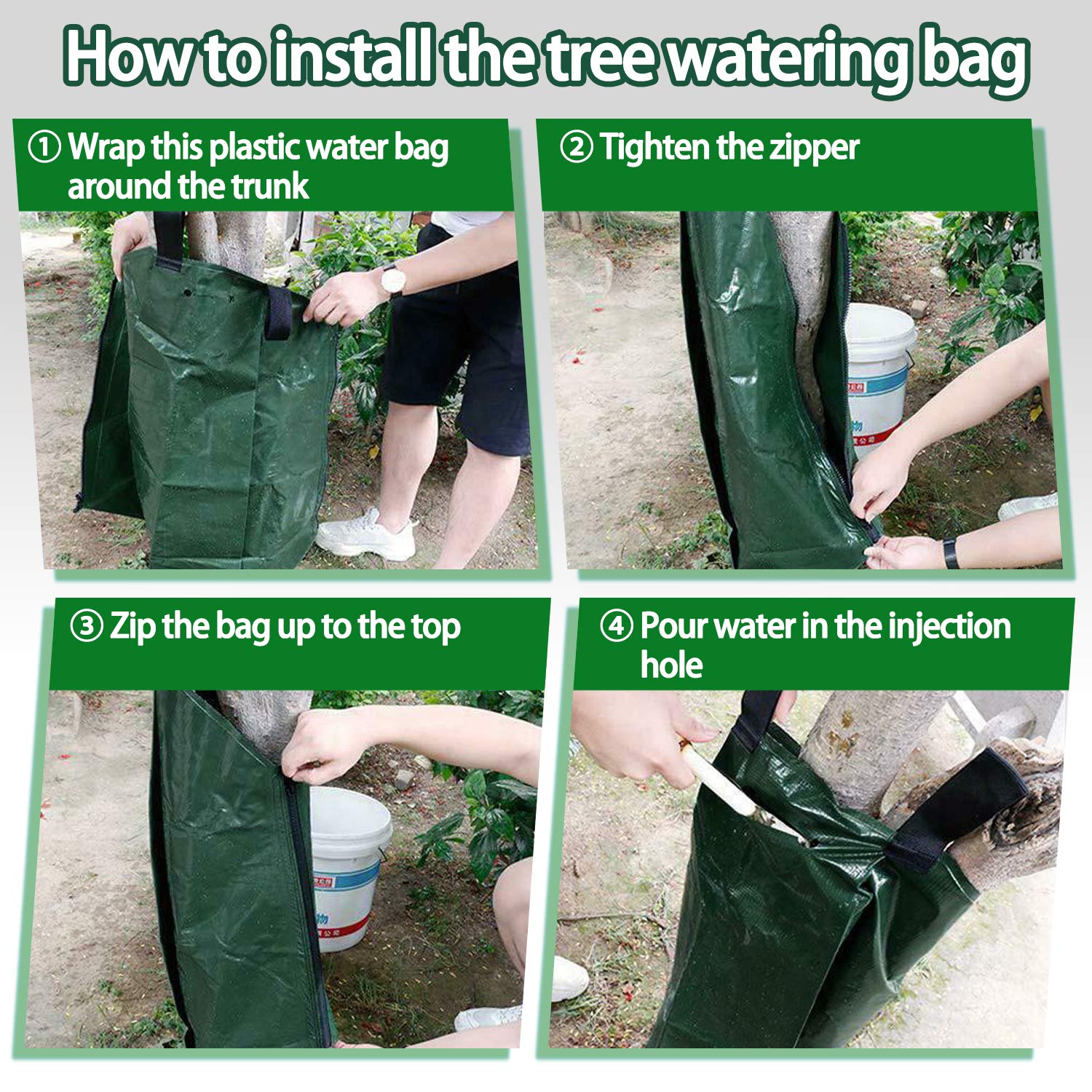 How to install the tree watering bag

① Wrap this plastic water bag around the trunk

② Tighten the zipper

③ Zip the bag up to the top

④ Pour water in the injection hole