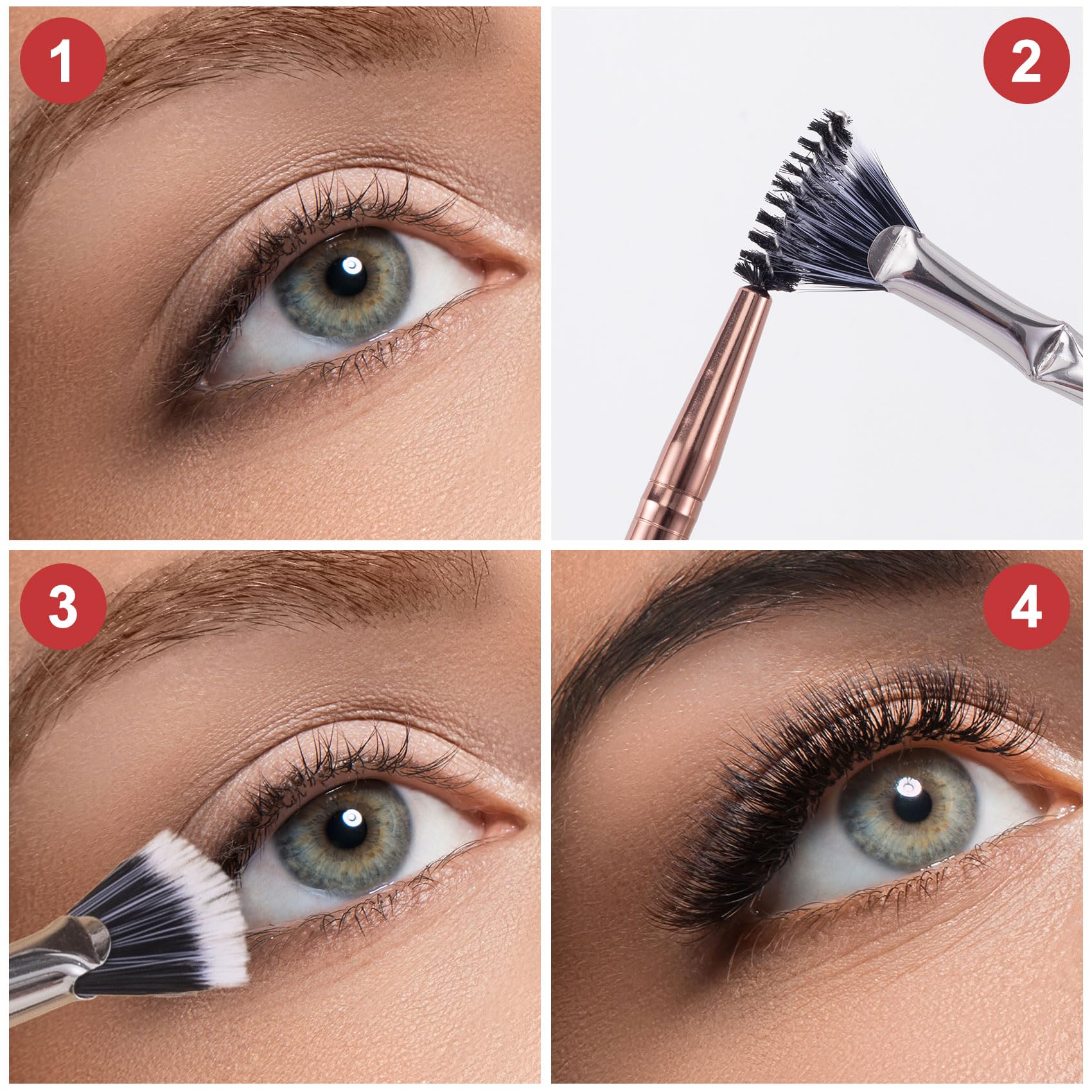 1

2

3

4