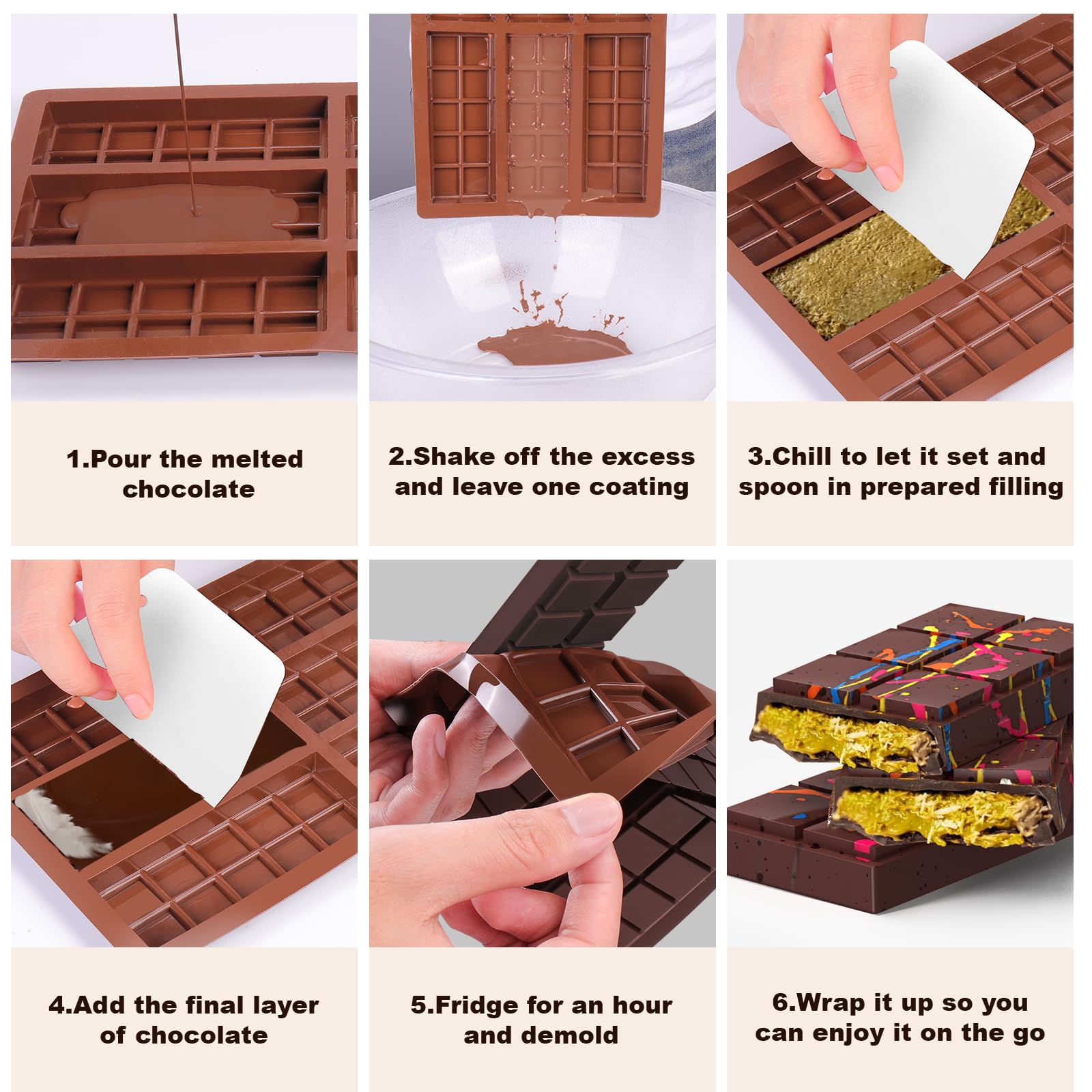 1.Pour the melted chocolate

2.Shake off the excess and leave one coating

3.Chill to let it set and spoon in prepared filling

4.Add the final layer of chocolate

5.Fridge for an hour and demold

6.Wrap it up so you can enjoy it on the go