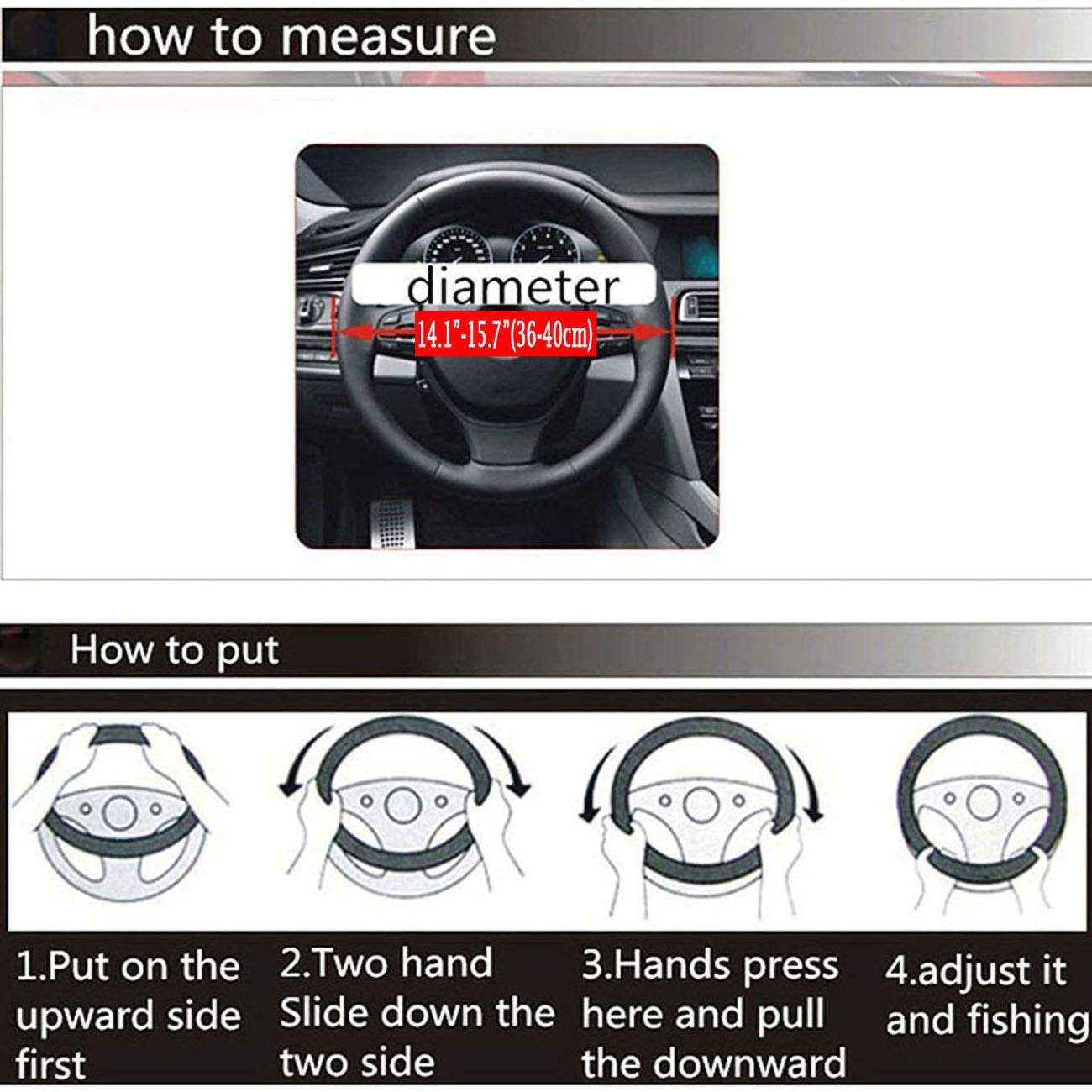 how to measure

diameter

14.1"-15.7"(36-40cm)

How to put

1.Put on the upward side first

2.Two hand Slide down the two side

3.Hands press here and pull the downward

4.adjust it and fishing