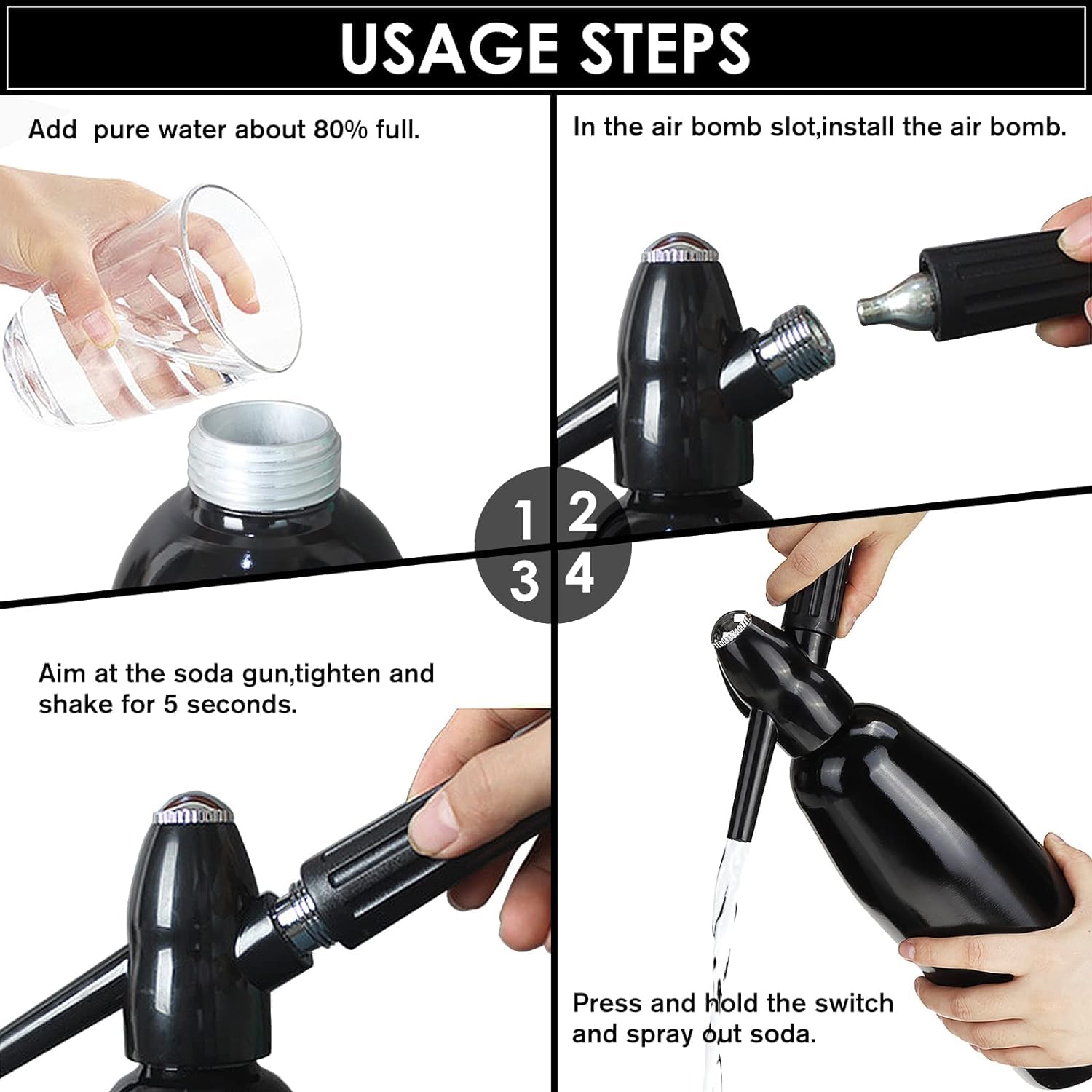 USAGE STEPS

Add pure water about 80% full.

In the air bomb slot,install the air bomb.

1 2
3 4

Aim at the soda gun,tighten and shake for 5 seconds.

Press and hold the switch and spray out soda.