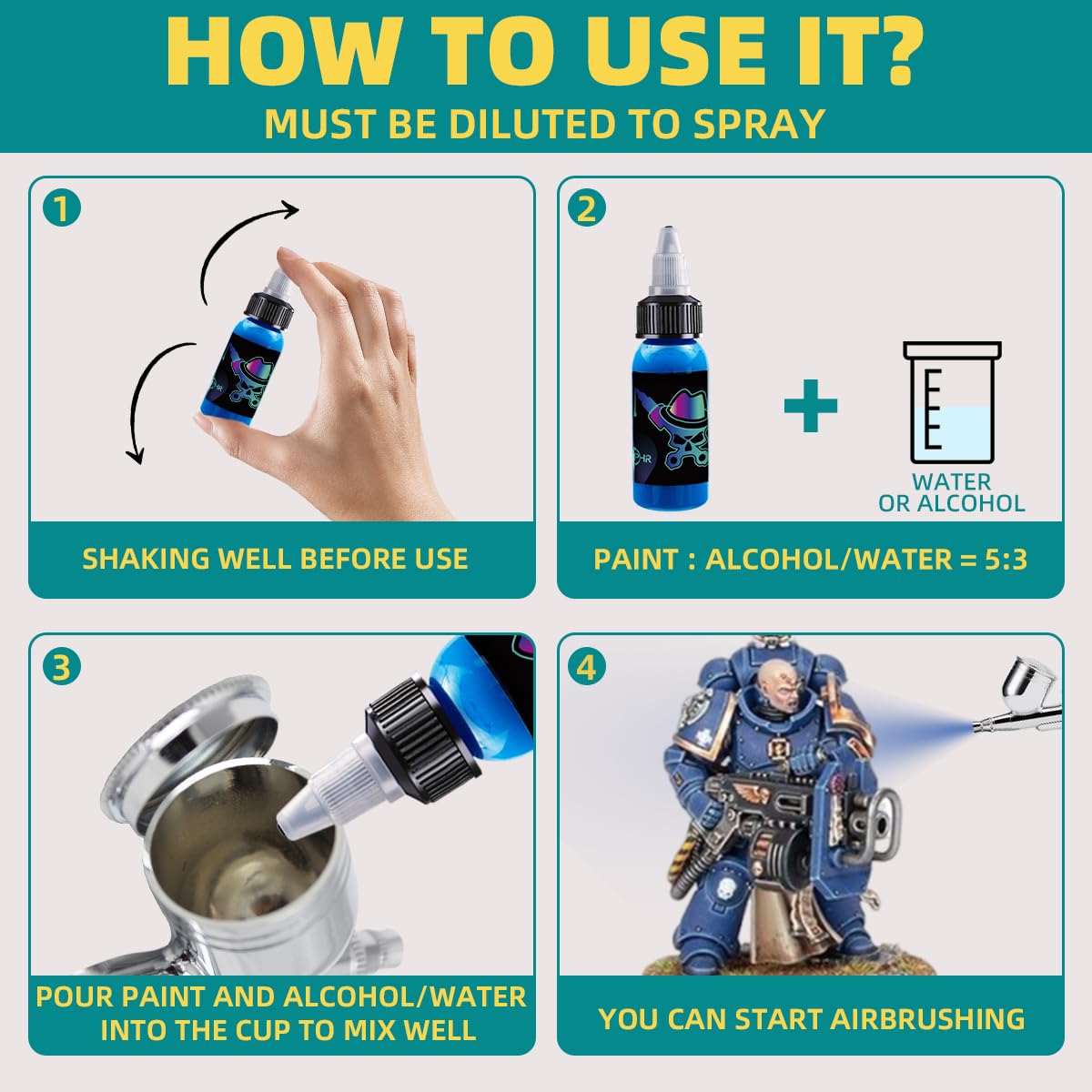 HOW TO USE IT?

MUST BE DILUTED TO SPRAY

1

SHAKING WELL BEFORE USE

2

WATER OR ALCOHOL

PAINT : ALCOHOL/WATER = 5:3

3

POUR PAINT AND ALCOHOL/WATER INTO THE CUP TO MIX WELL

4

YOU CAN START AIRBRUSHING